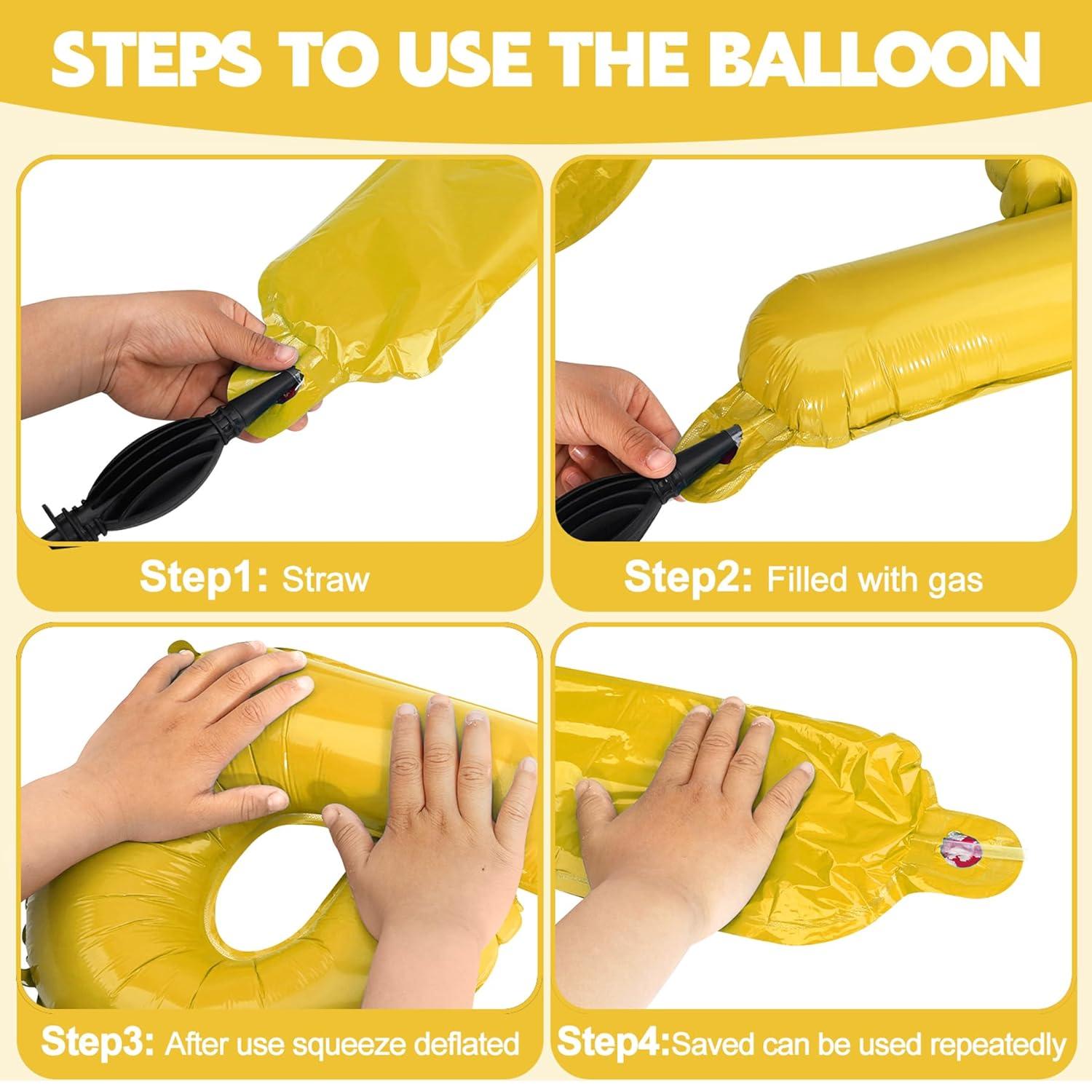 STEPS TO USE THE BALLOON

Step1: Straw

Step2: Filled with gas

Step3: After use squeeze deflated

Step4:Saved can be used repeatedly