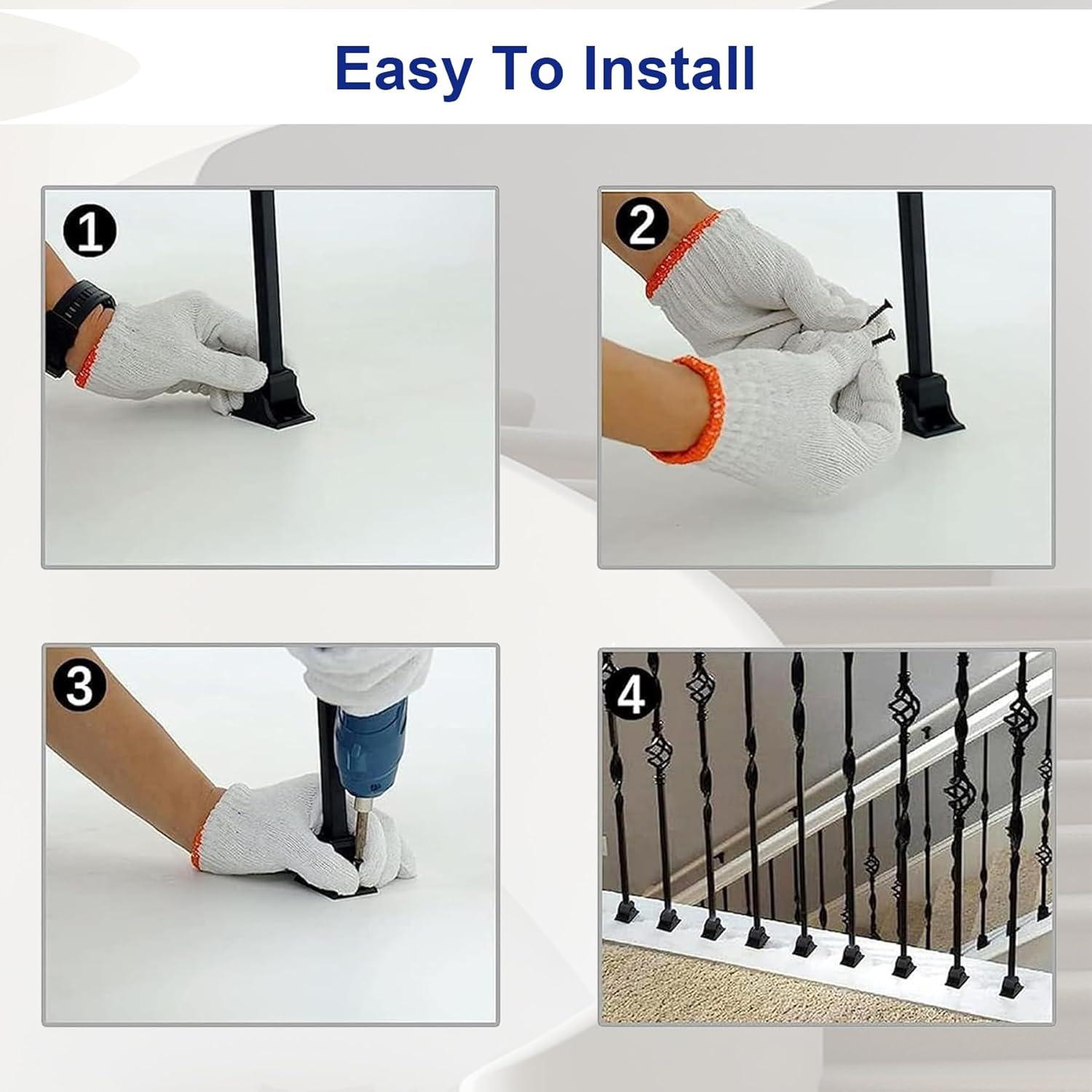 Easy To Install

1

2

3

4