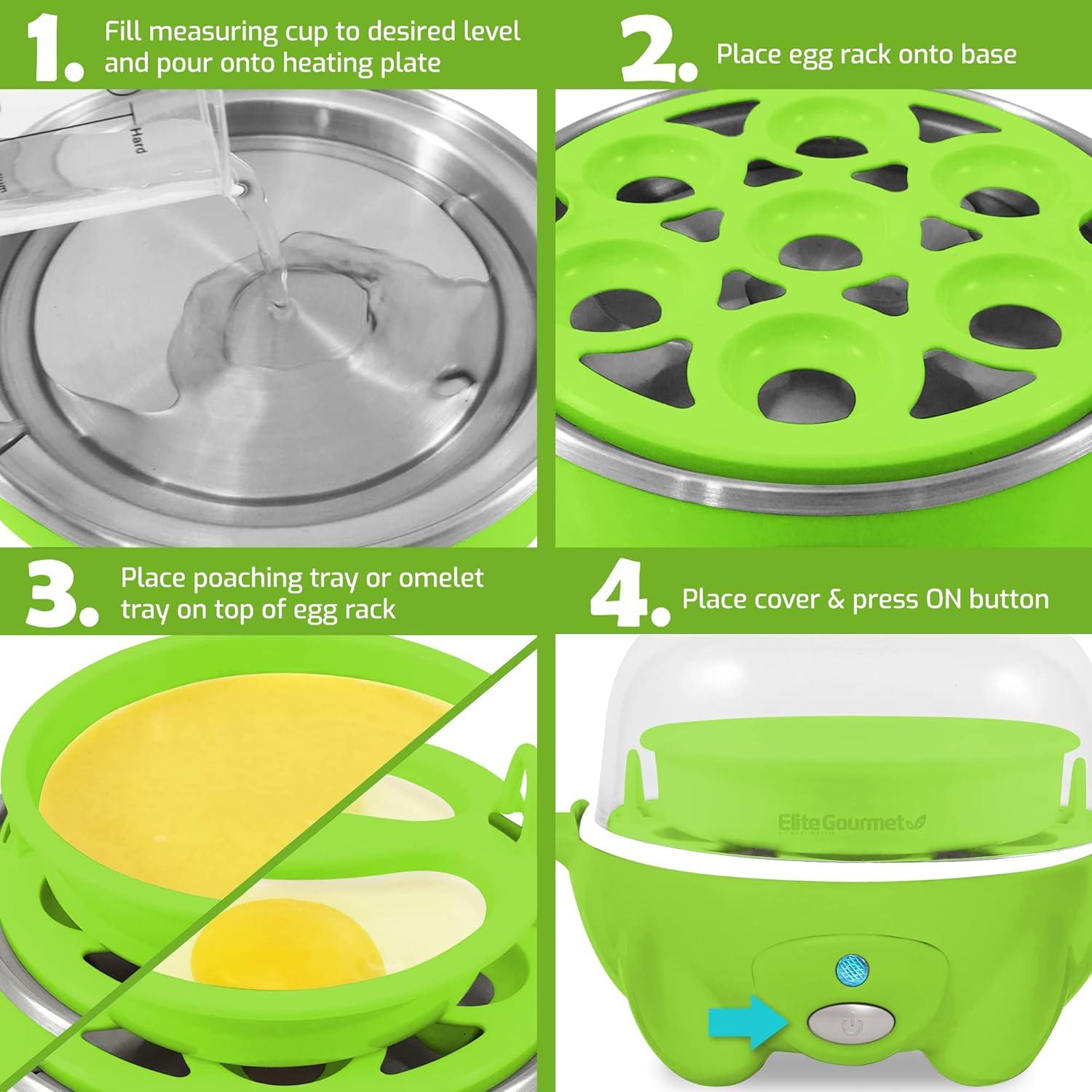 1. Fill measuring cup to desired level and pour onto heating plate

Hard

2. Place egg rack onto base

3. Place poaching tray or omelet tray on top of egg rack

4. Place cover & press ON button

Elite Gourmet