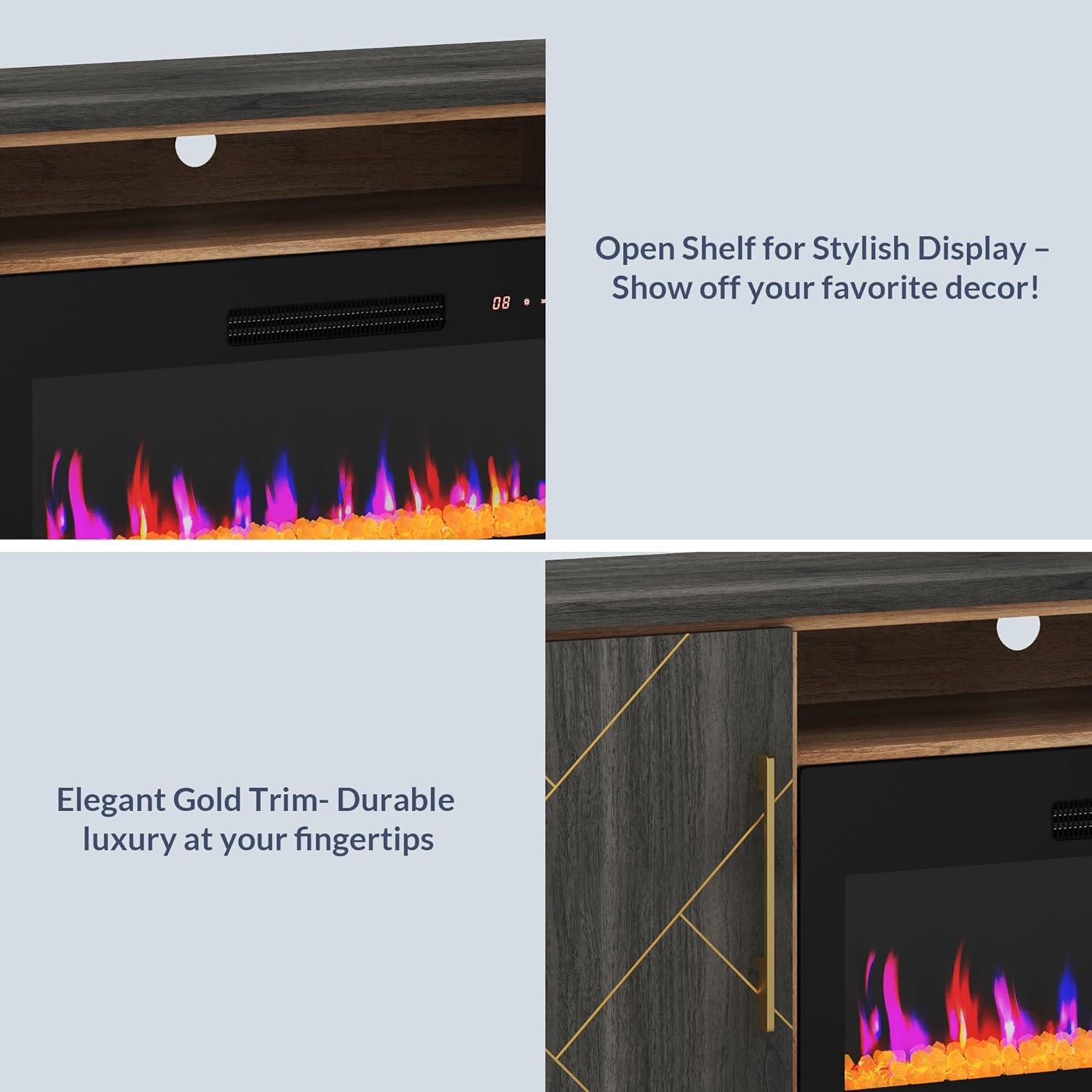 08

Open Shelf for Stylish Display – Show off your favorite decor!

Elegant Gold Trim- Durable luxury at your fingertips