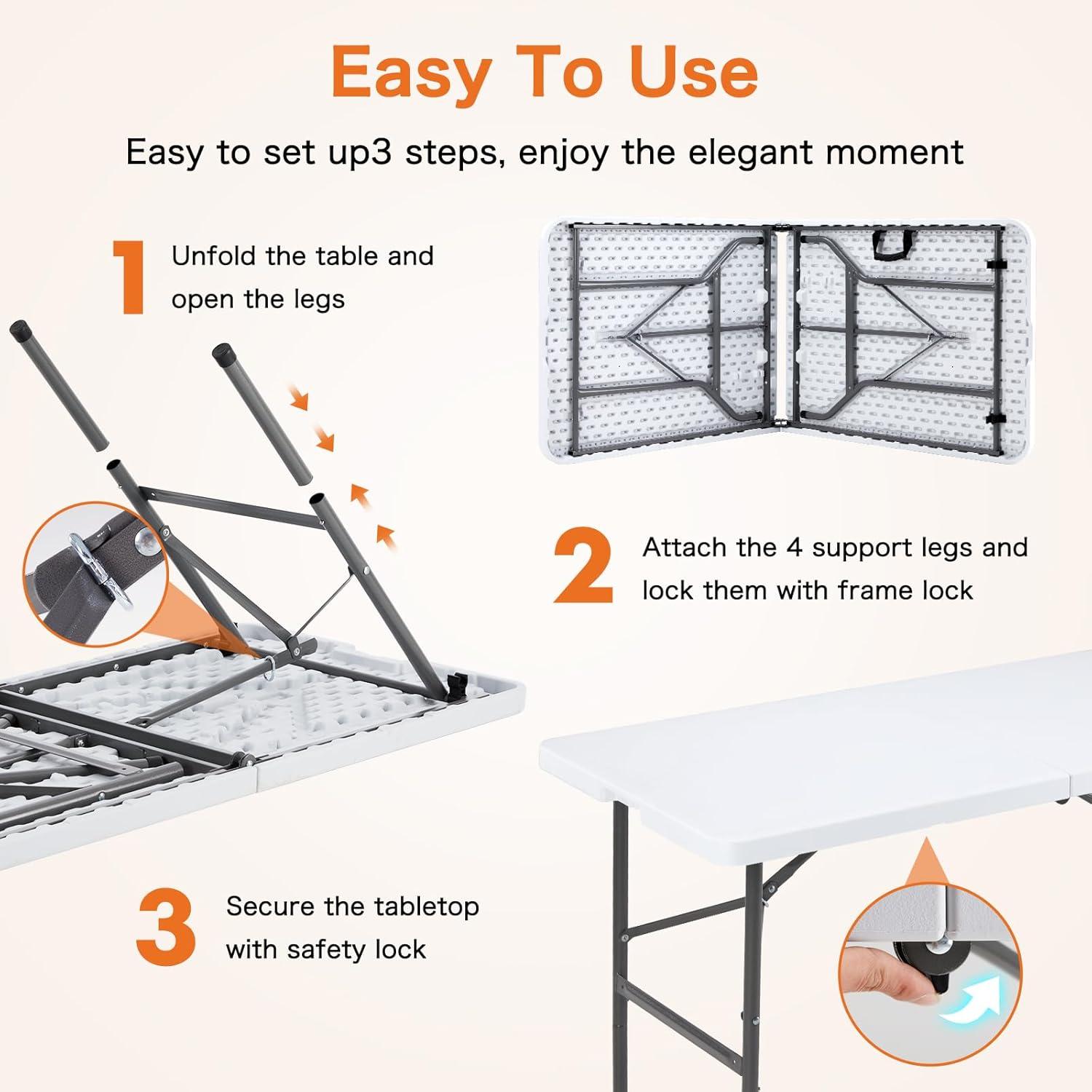 Easy To Use

Easy to set up3 steps, enjoy the elegant moment

1 Unfold the table and open the legs

2 Attach the 4 support legs and lock them with frame lock

3 Secure the tabletop with safety lock