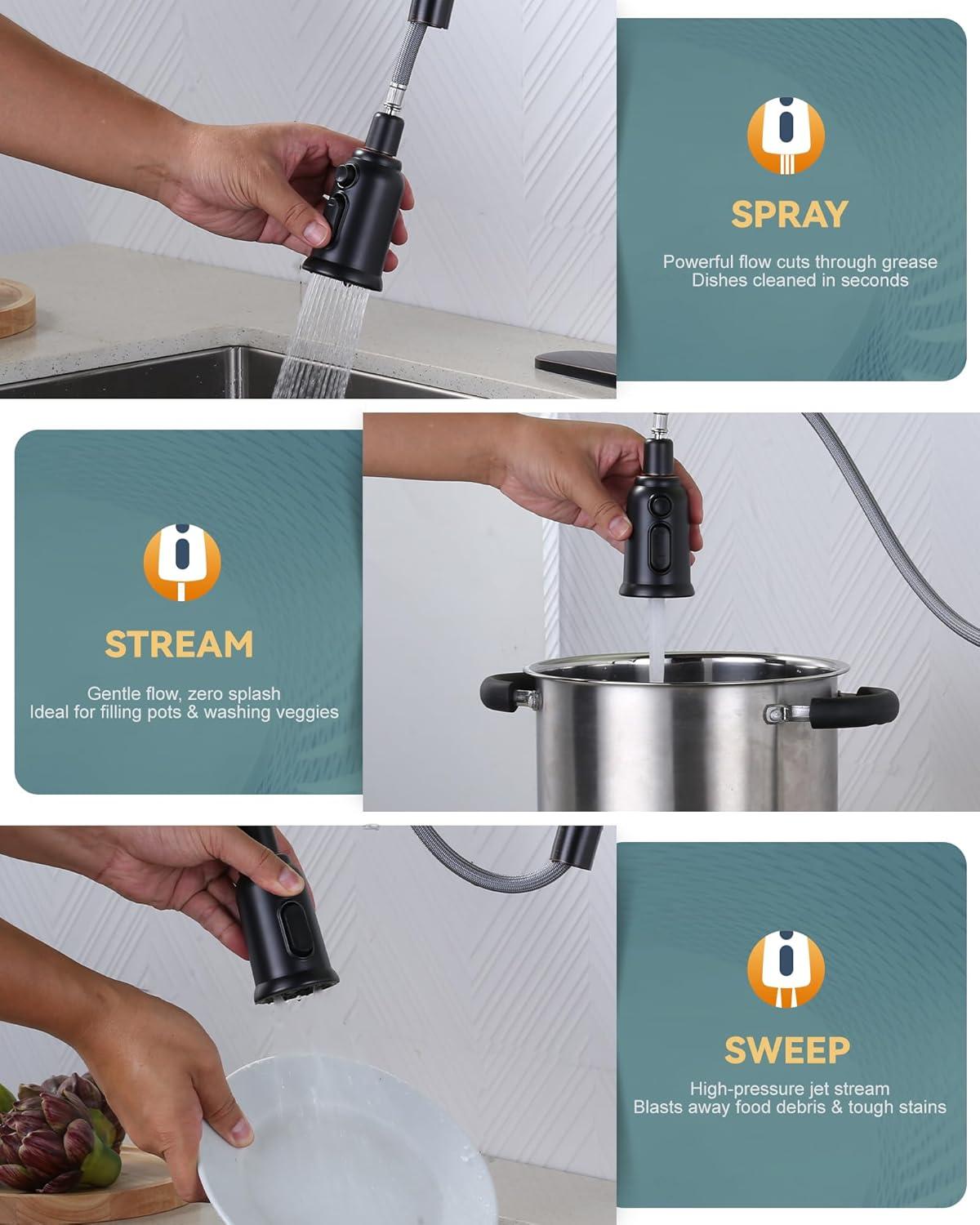 SPRAY

Powerful flow cuts through grease
Dishes cleaned in seconds

STREAM

Gentle flow, zero splash
Ideal for filling pots & washing veggies

SWEEP

High-pressure jet stream
Blasts away food debris & tough stains