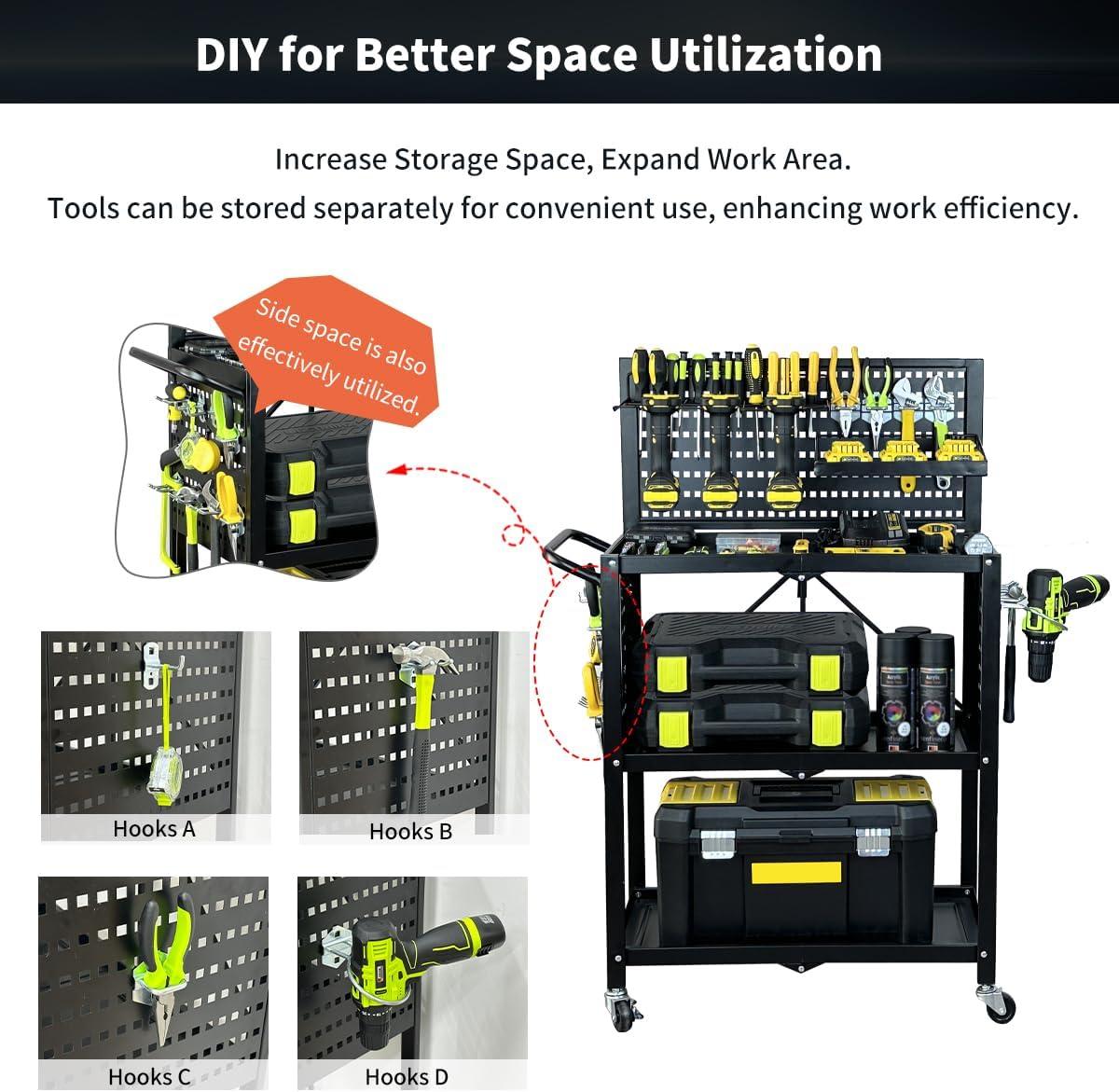 DIY for Better Space Utilization

Increase Storage Space, Expand Work Area.
Tools can be stored separately for convenient use, enhancing work efficiency.

Side space is also effectively utilized.

Hooks A

Hooks B

Hooks C

Hooks D