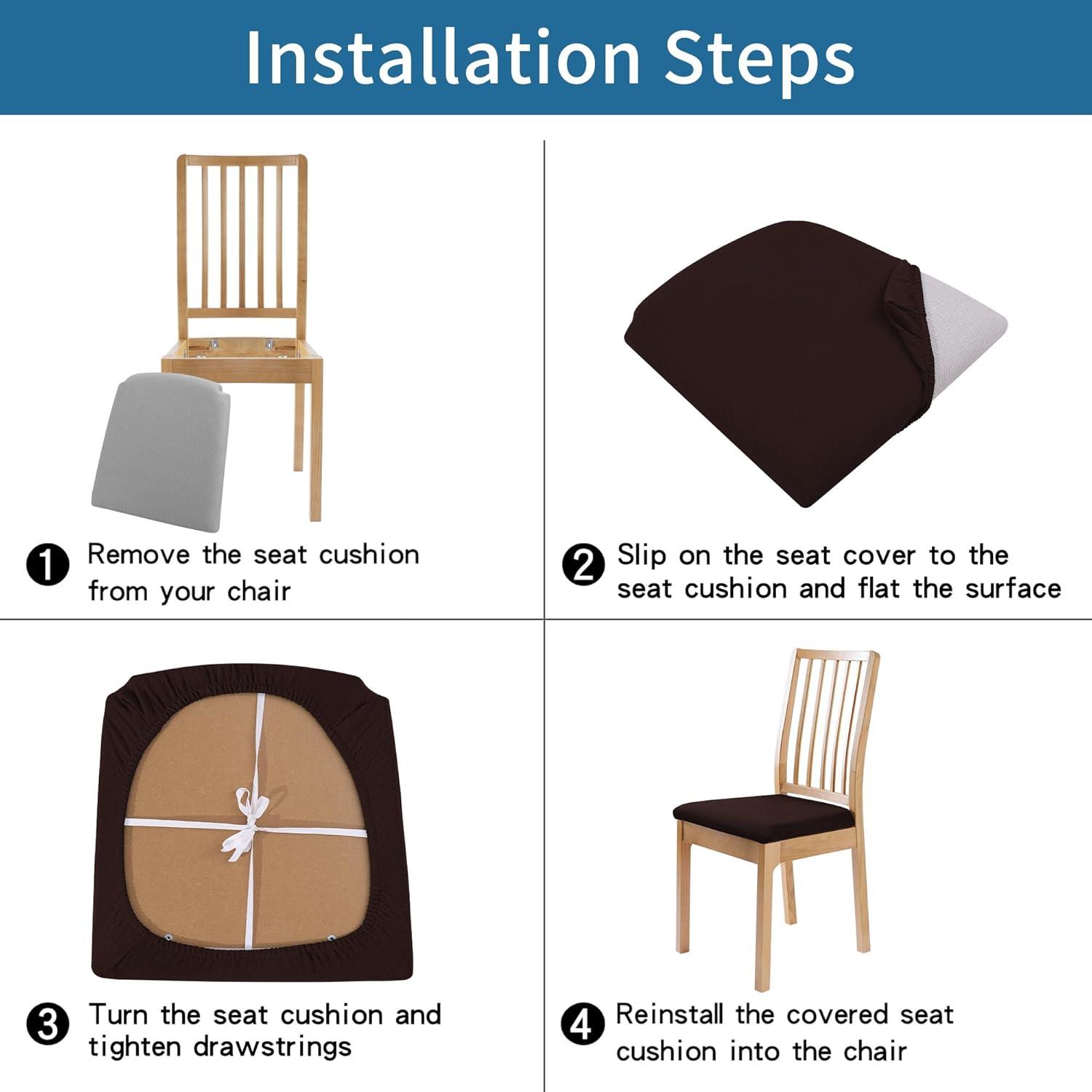 Installation Steps

1 Remove the seat cushion from your chair

2 Slip on the seat cover to the seat cushion and flat the surface

3 Turn the seat cushion and tighten drawstrings

4 Reinstall the covered seat cushion into the chair