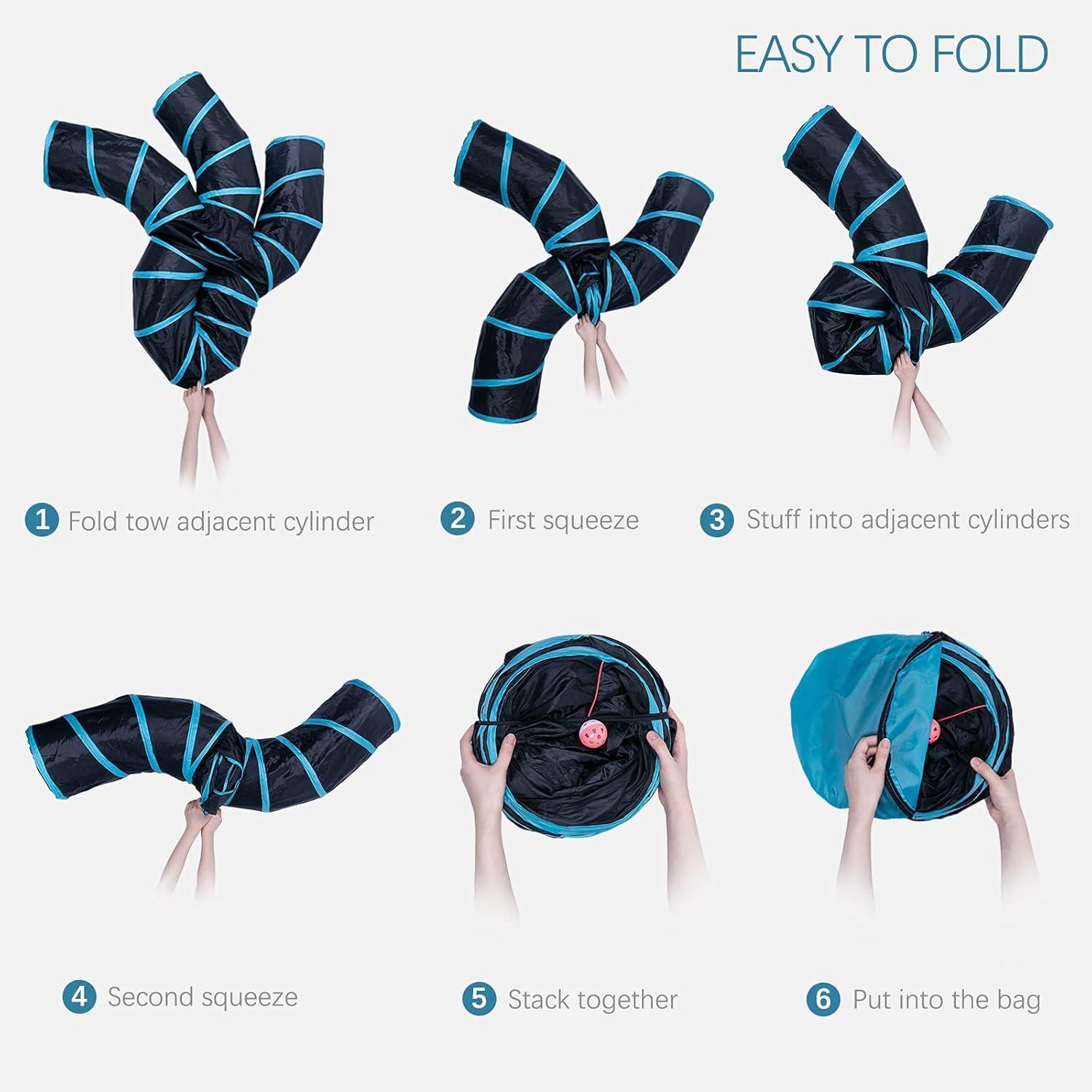 EASY TO FOLD

1 Fold tow adjacent cylinder

2 First squeeze

3 Stuff into adjacent cylinders

4 Second squeeze

5 Stack together

6 Put into the bag