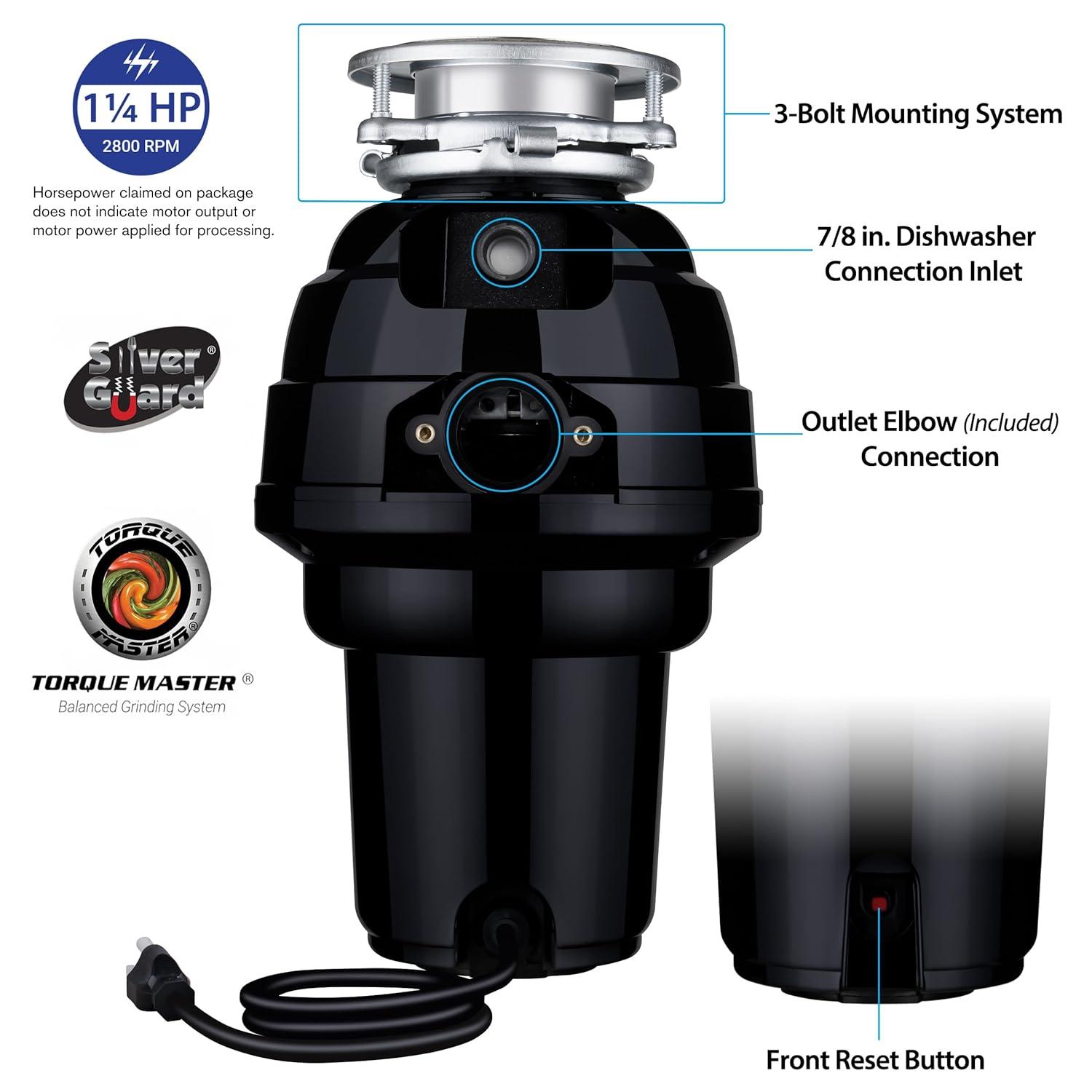 1¼ HP
2800 RPM

Horsepower claimed on package does not indicate motor output or motor power applied for processing.

Silver Guard®

TORQUE MASTER®

TORQUE MASTER ®
Balanced Grinding System

3-Bolt Mounting System

7/8 in. Dishwasher Connection Inlet

Outlet Elbow (Included) Connection

Front Reset Button