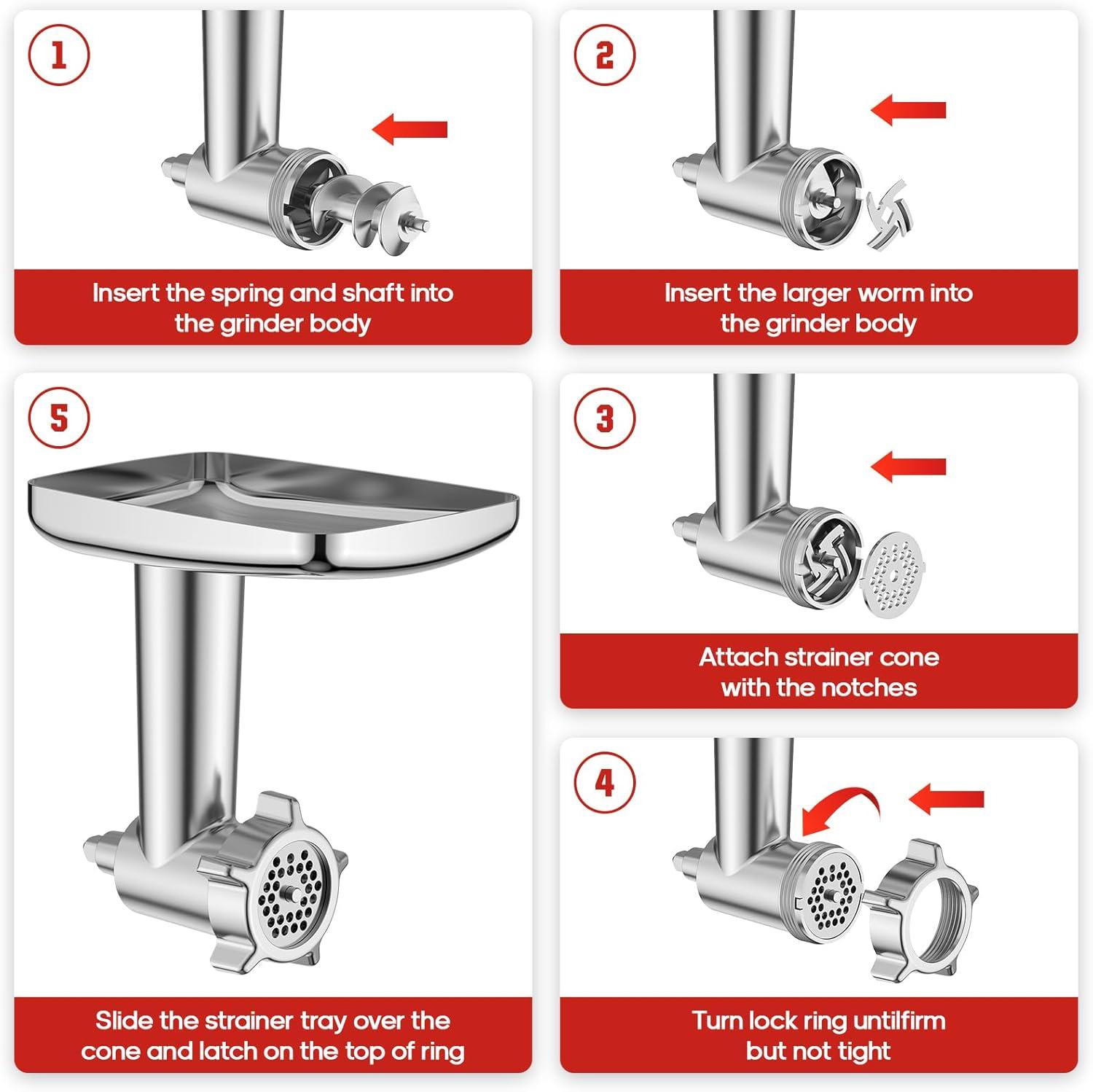 1

Insert the spring and shaft into the grinder body

2

Insert the larger worm into the grinder body

5

Slide the strainer tray over the cone and latch on the top of ring

3

Attach strainer cone with the notches

4

Turn lock ring untilfirm but not tight