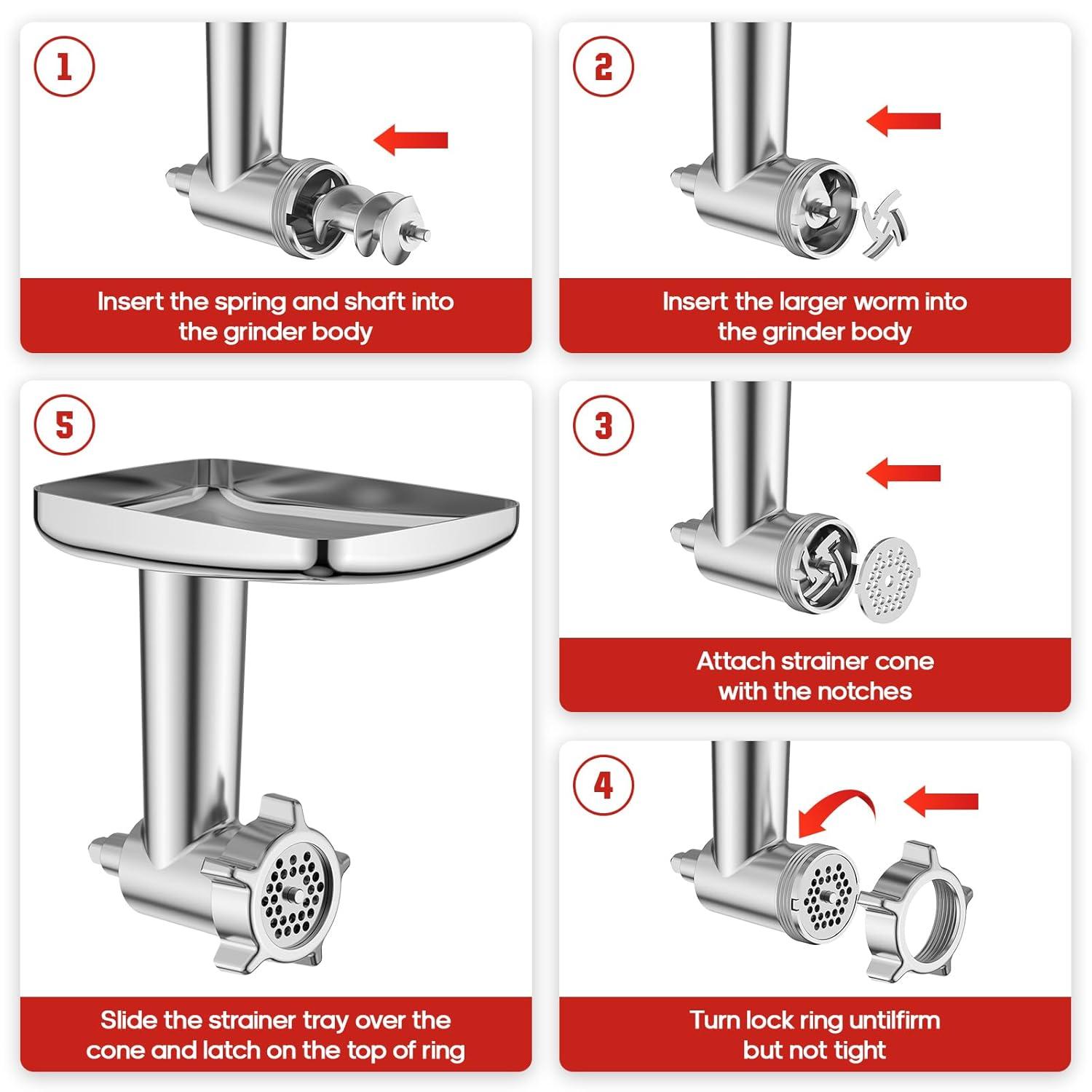 1

Insert the spring and shaft into the grinder body

2

Insert the larger worm into the grinder body

5

Slide the strainer tray over the cone and latch on the top of ring

3

Attach strainer cone with the notches

4

Turn lock ring untilfirm but not tight