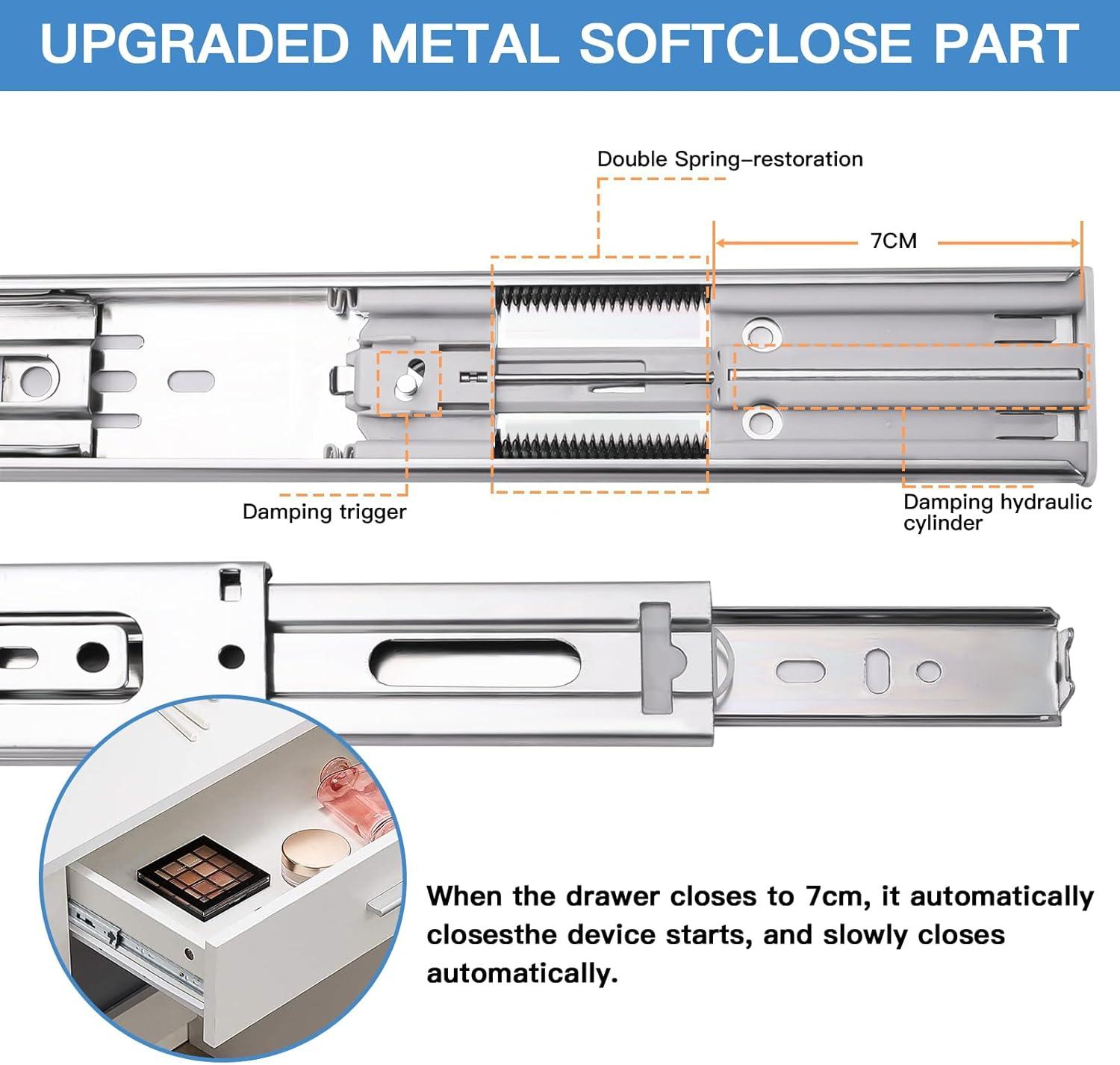 UPGRADED METAL SOFTCLOSE PART

Double Spring-restoration

7CM

Damping trigger

Damping hydraulic cylinder

When the drawer closes to 7cm, it automatically closesthe device starts, and slowly closes automatically.