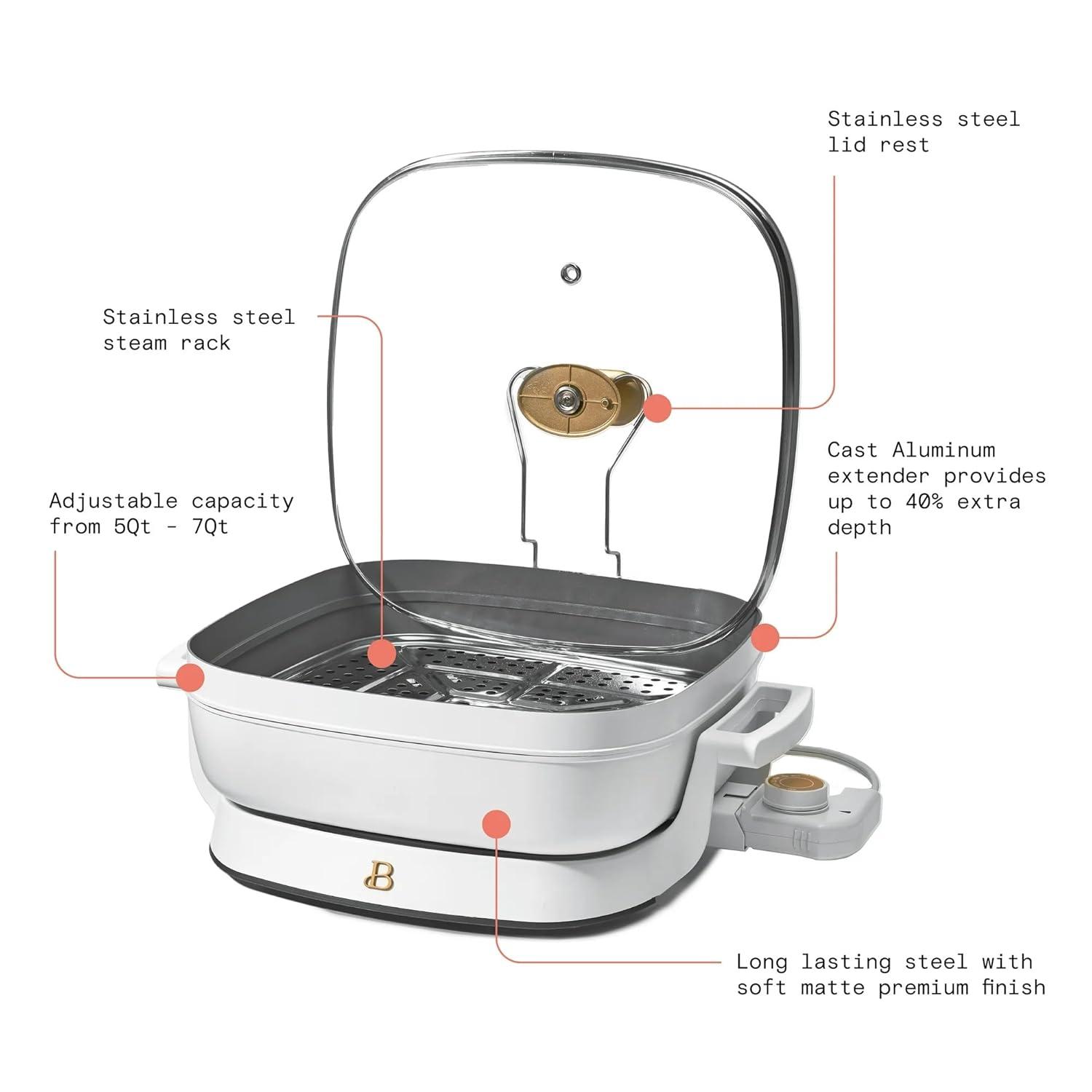 Stainless steel lid rest

Stainless steel steam rack

Cast Aluminum extender provides up to 40% extra depth

Adjustable capacity from 5Qt - 7Qt

B

Long lasting steel with soft matte premium finish