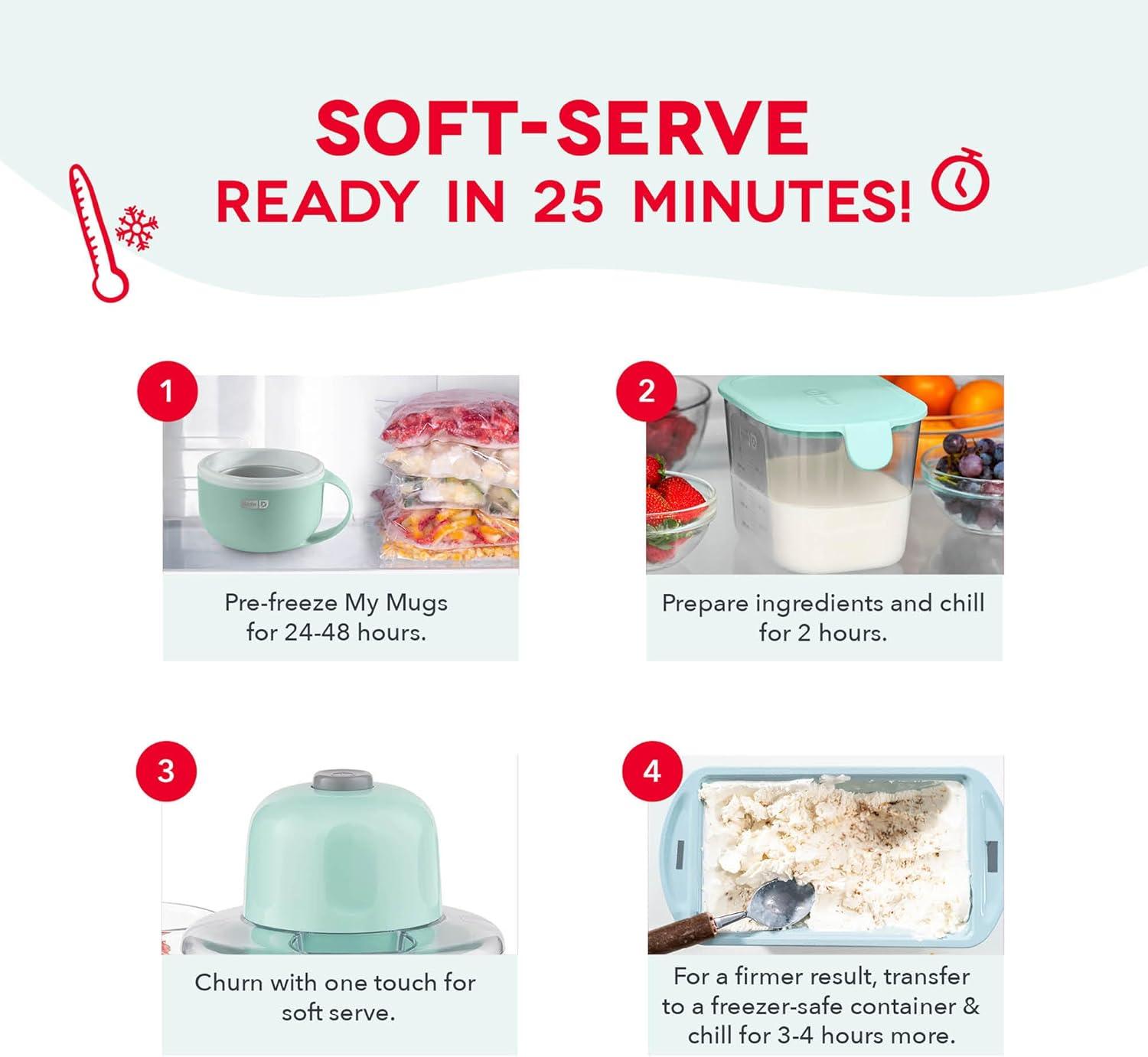 SOFT-SERVE
READY IN 25 MINUTES!

1

Pre-freeze My Mugs for 24-48 hours.

2

Prepare ingredients and chill for 2 hours.

3

Churn with one touch for soft serve.

4

For a firmer result, transfer to a freezer-safe container & chill for 3-4 hours more.