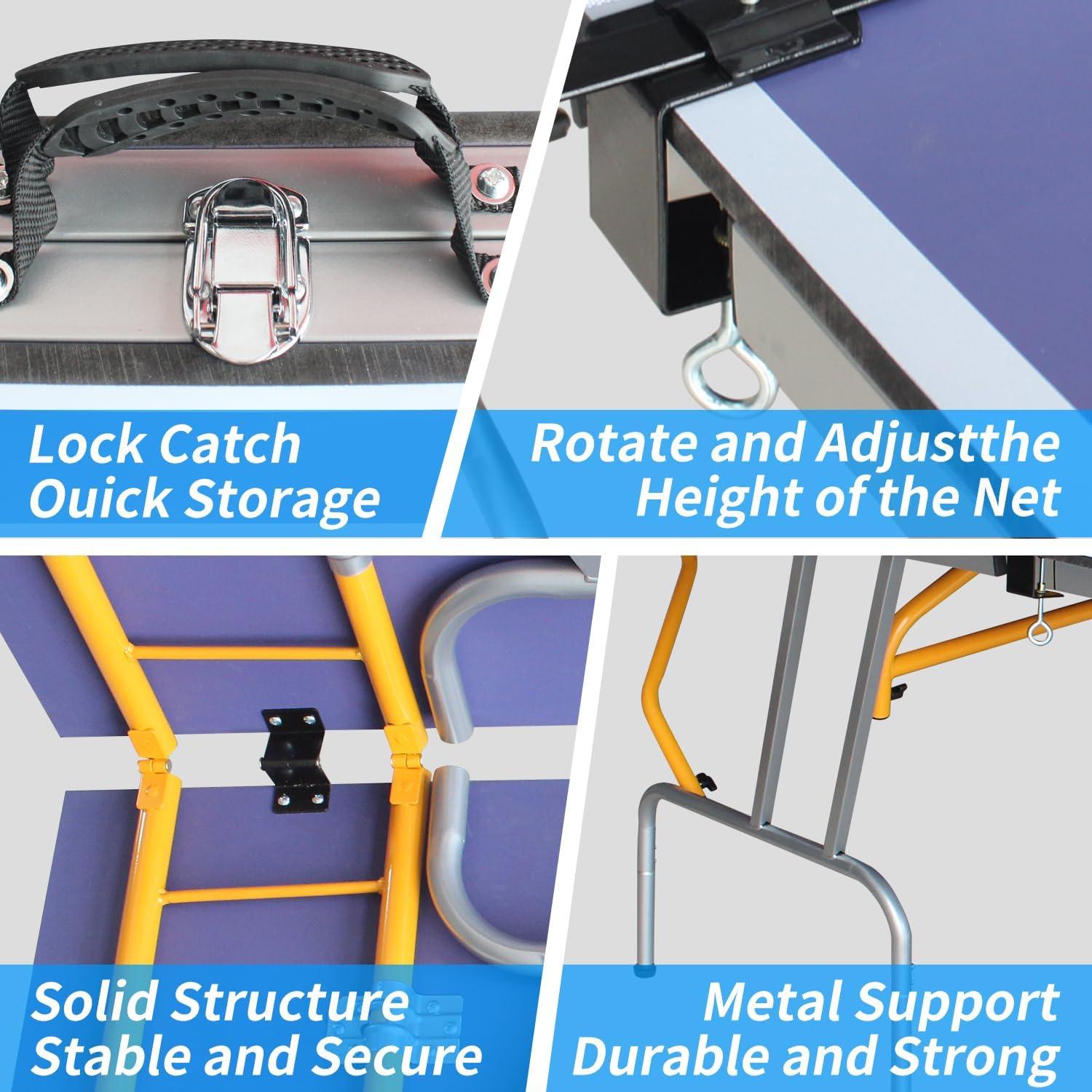 Lock Catch
Ouick Storage

Rotate and Adjustthe
Height of the Net

Solid Structure
Stable and Secure

Metal Support
Durable and Strong