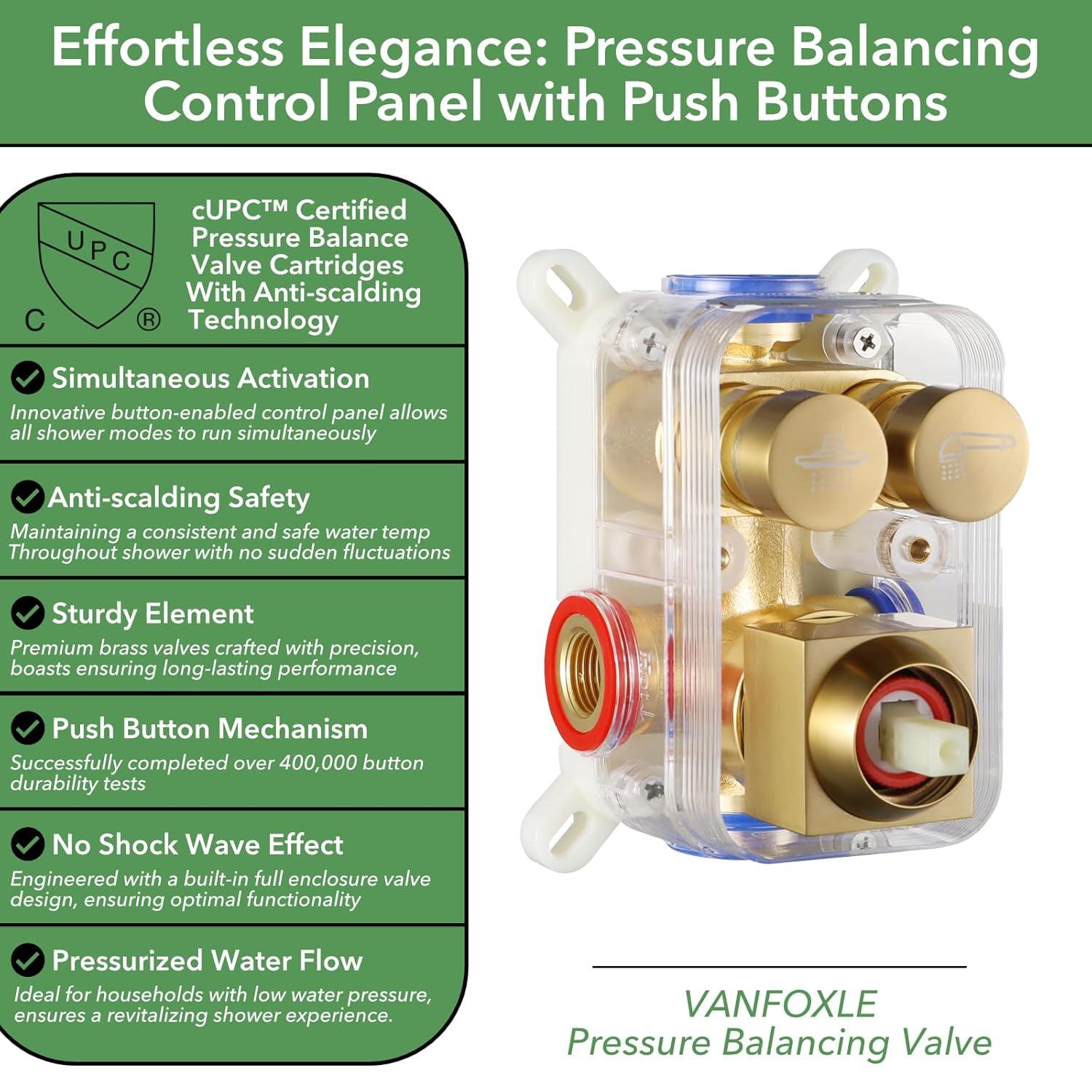 Effortless Elegance: Pressure Balancing Control Panel with Push Buttons

UPC
C ®

cUPC™ Certified Pressure Balance Valve Cartridges With Anti-scalding Technology

Simultaneous Activation
Innovative button-enabled control panel allows all shower modes to run simultaneously

Anti-scalding Safety
Maintaining a consistent and safe water temp Throughout shower with no sudden fluctuations

Sturdy Element
Premium brass valves crafted with precision, boasts ensuring long-lasting performance

Push Button Mechanism
Successfully completed over 400,000 button durability tests

No Shock Wave Effect
Engineered with a built-in full enclosure valve design, ensuring optimal functionality

Pressurized Water Flow
Ideal for households with low water pressure, ensures a revitalizing shower experience.

VANFOXLE
Pressure Balancing Valve