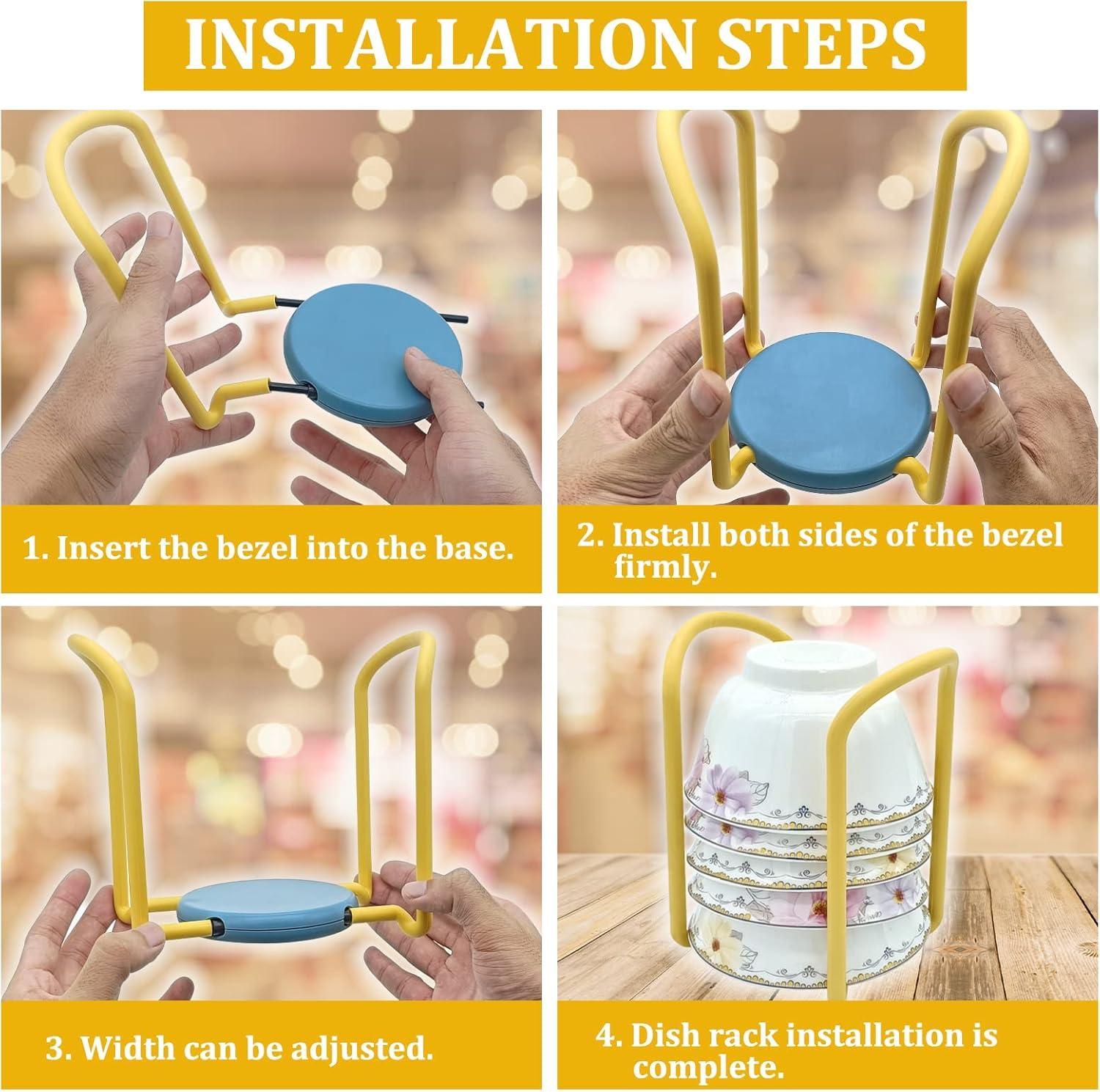 INSTALLATION STEPS

1. Insert the bezel into the base.

2. Install both sides of the bezel firmly.

3. Width can be adjusted.

4. Dish rack installation is complete.