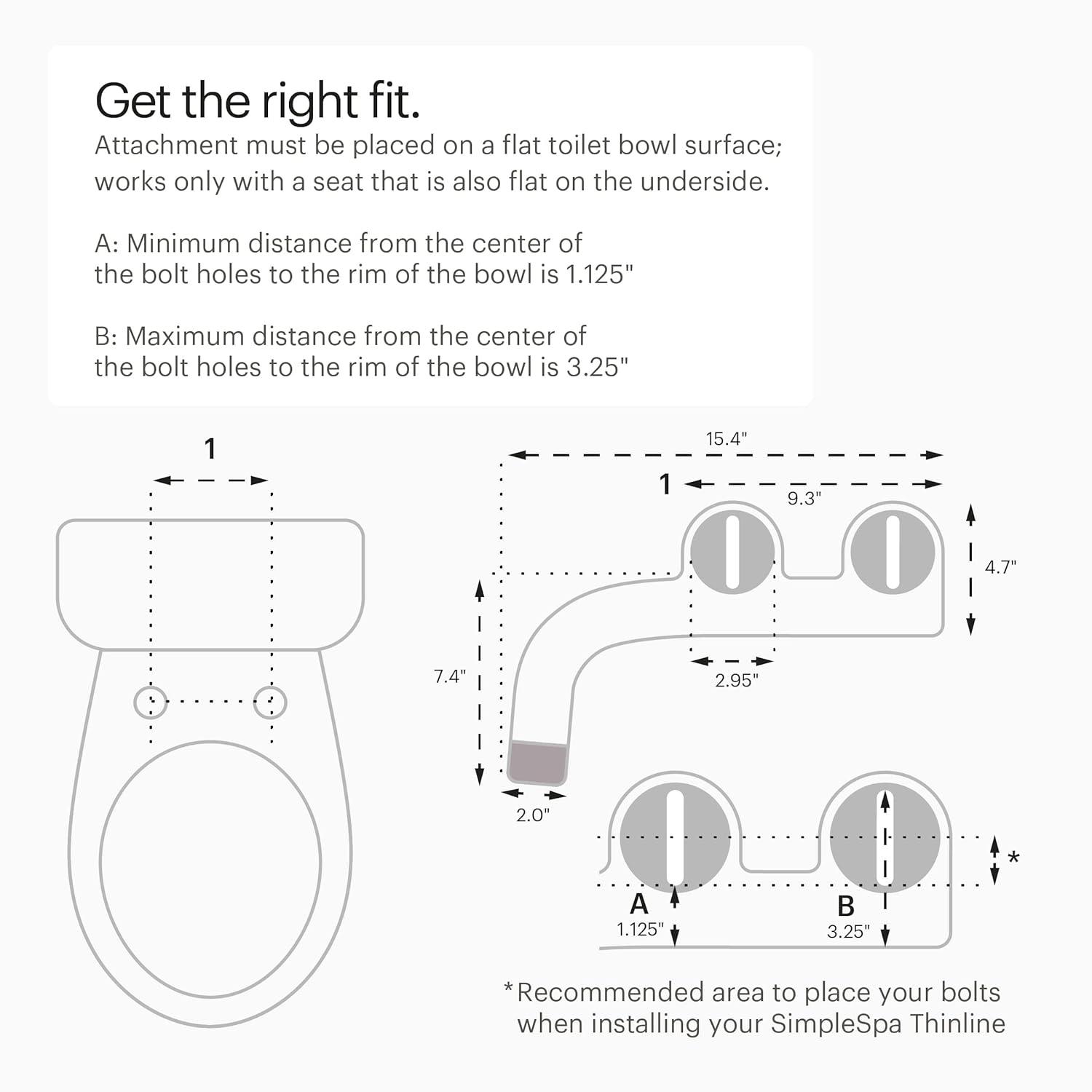 Get the right fit.
Attachment must be placed on a flat toilet bowl surface; works only with a seat that is also flat on the underside.

A: Minimum distance from the center of the bolt holes to the rim of the bowl is 1.125"

B: Maximum distance from the center of the bolt holes to the rim of the bowl is 3.25"

1

15.4"

1

9.3"

4.7"

7.4"

2.95"

2.0"

*

A
1.125"

B
3.25"

*Recommended area to place your bolts when installing your SimpleSpa Thinline