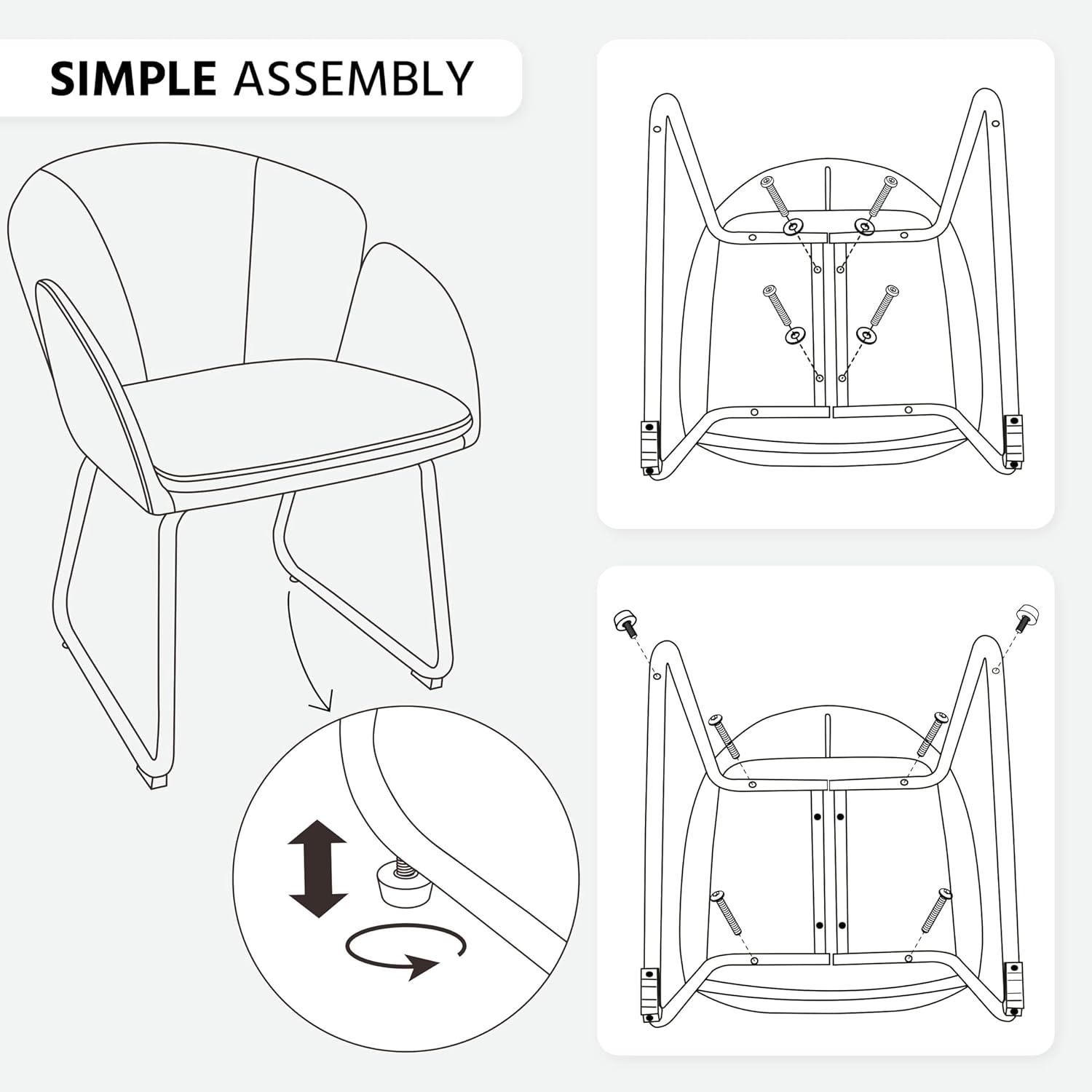 SIMPLE ASSEMBLY