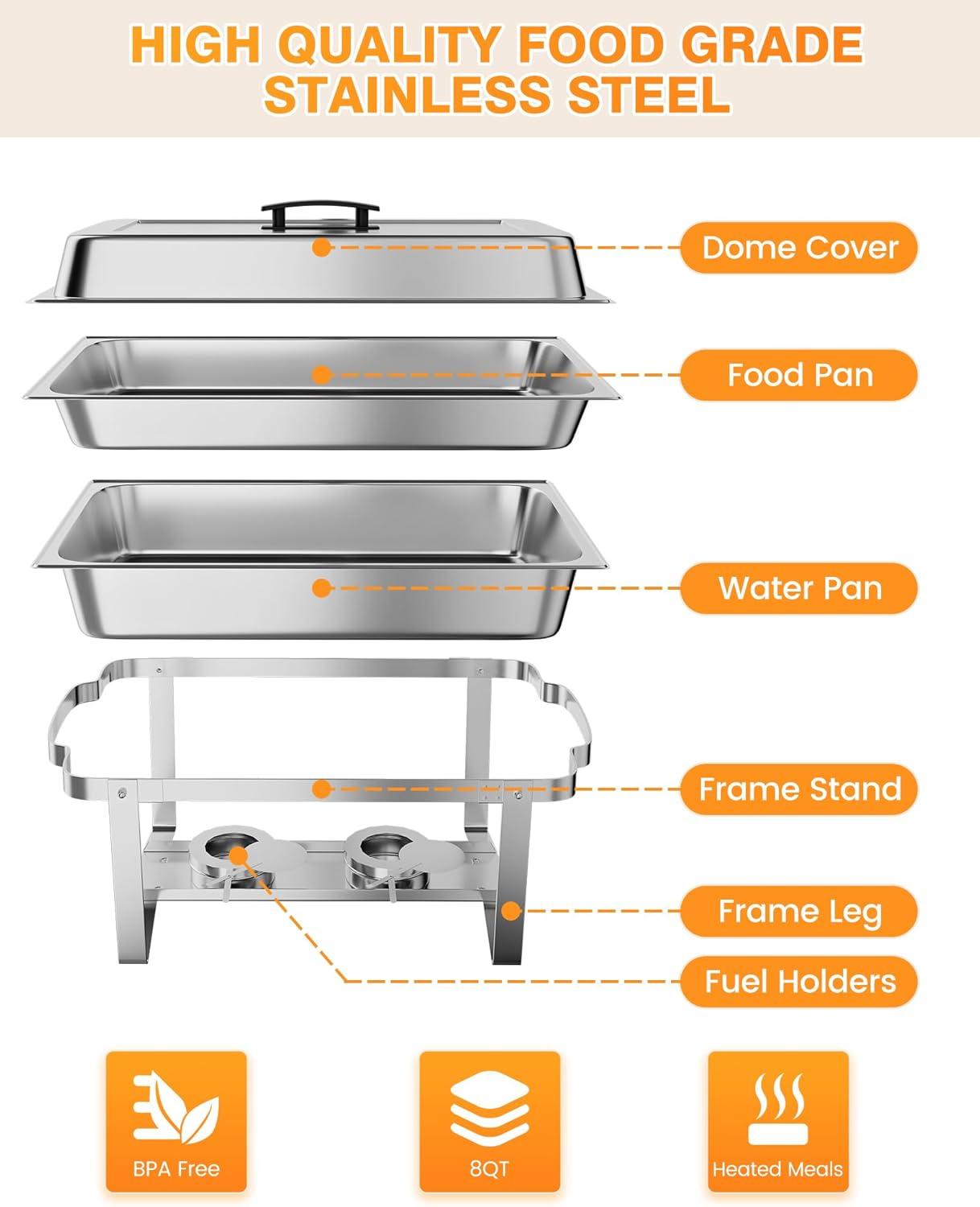 HIGH QUALITY FOOD GRADE STAINLESS STEEL

Dome Cover

Food Pan

Water Pan

Frame Stand

Frame Leg

Fuel Holders

BPA Free

8QT

Heated Meals