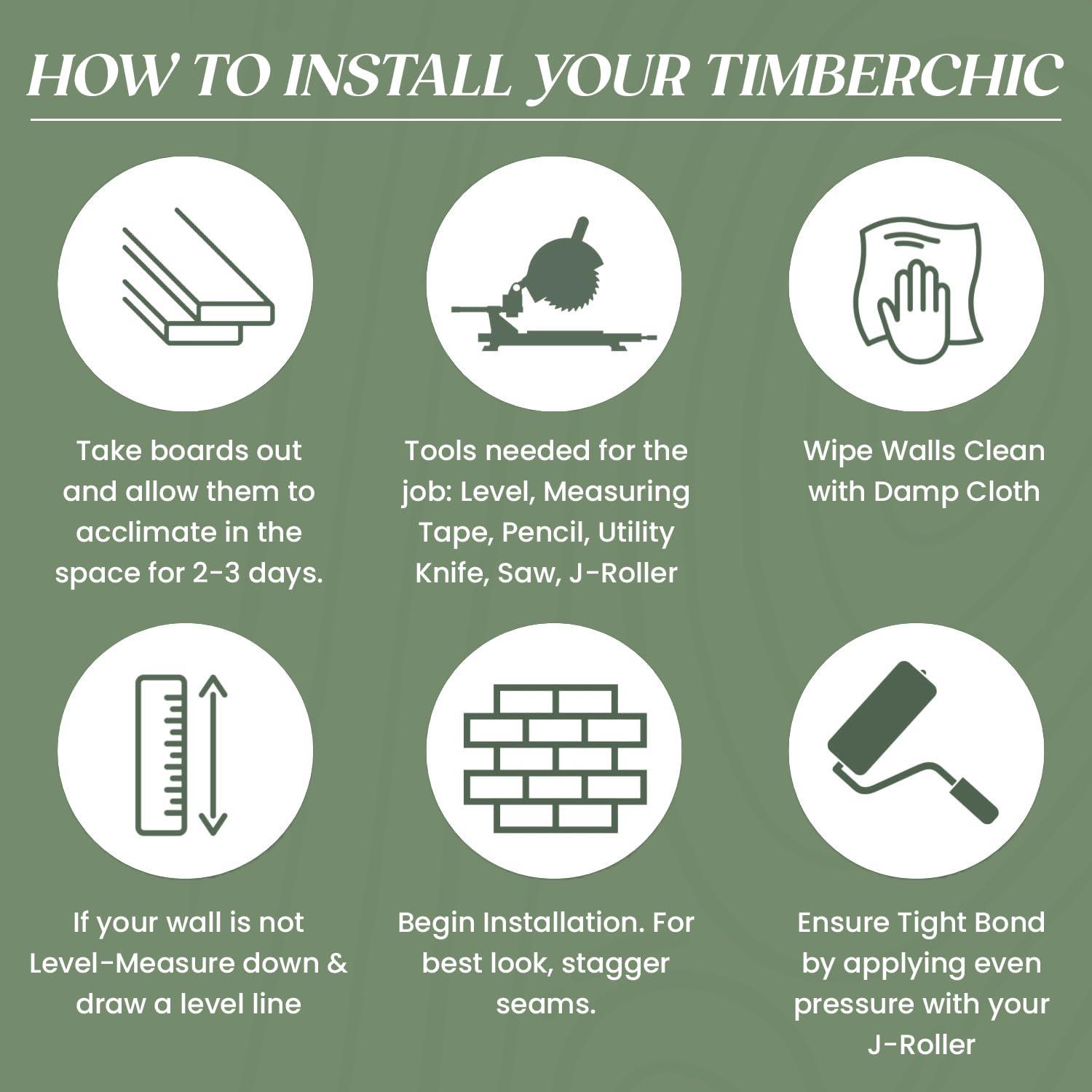 HOW TO INSTALL YOUR TIMBERCHIC

Take boards out and allow them to acclimate in the space for 2-3 days.

Tools needed for the job: Level, Measuring Tape, Pencil, Utility Knife, Saw, J-Roller

Wipe Walls Clean with Damp Cloth

If your wall is not Level-Measure down & draw a level line

Begin Installation. For best look, stagger seams.

Ensure Tight Bond by applying even pressure with your J-Roller