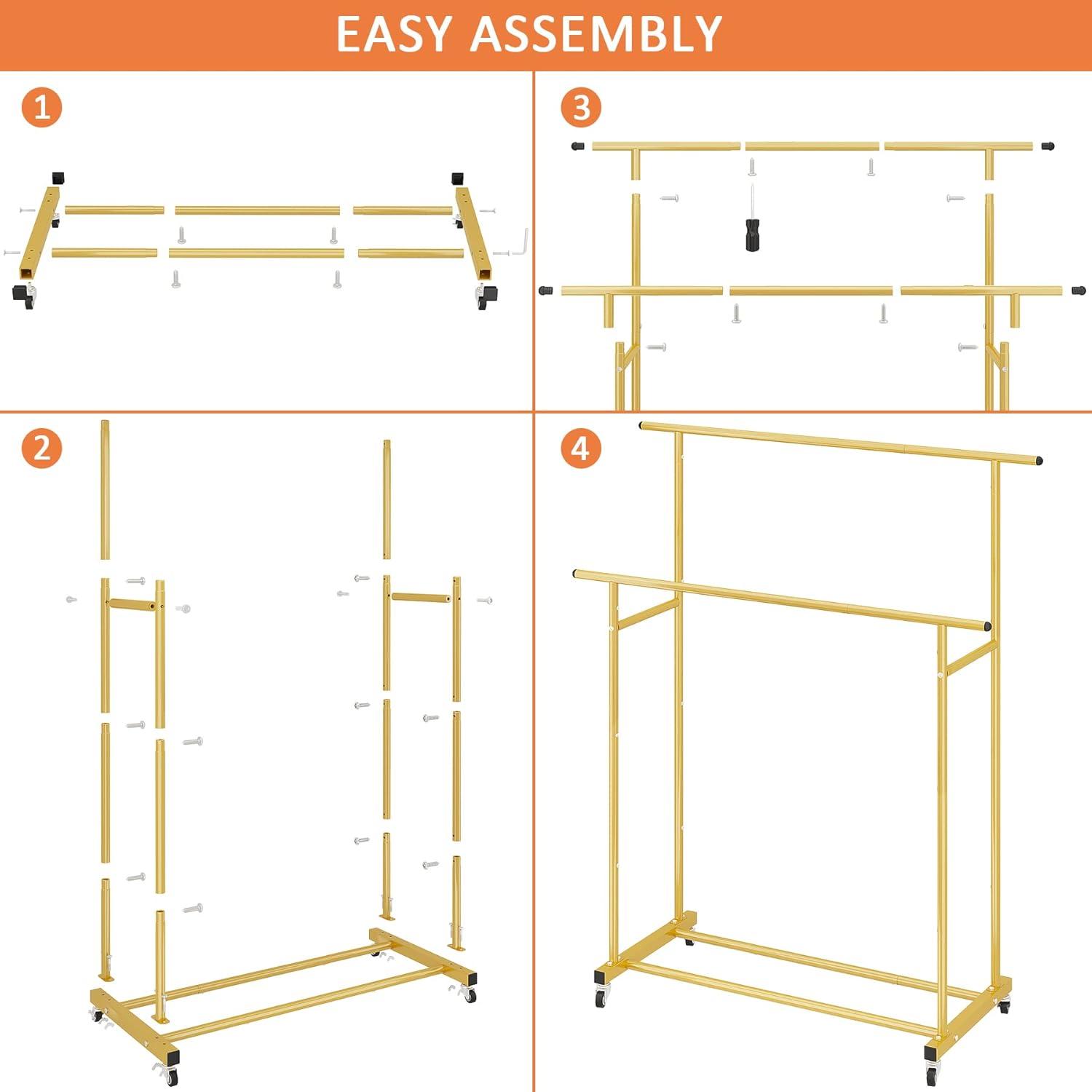 EASY ASSEMBLY

1

3

2

4