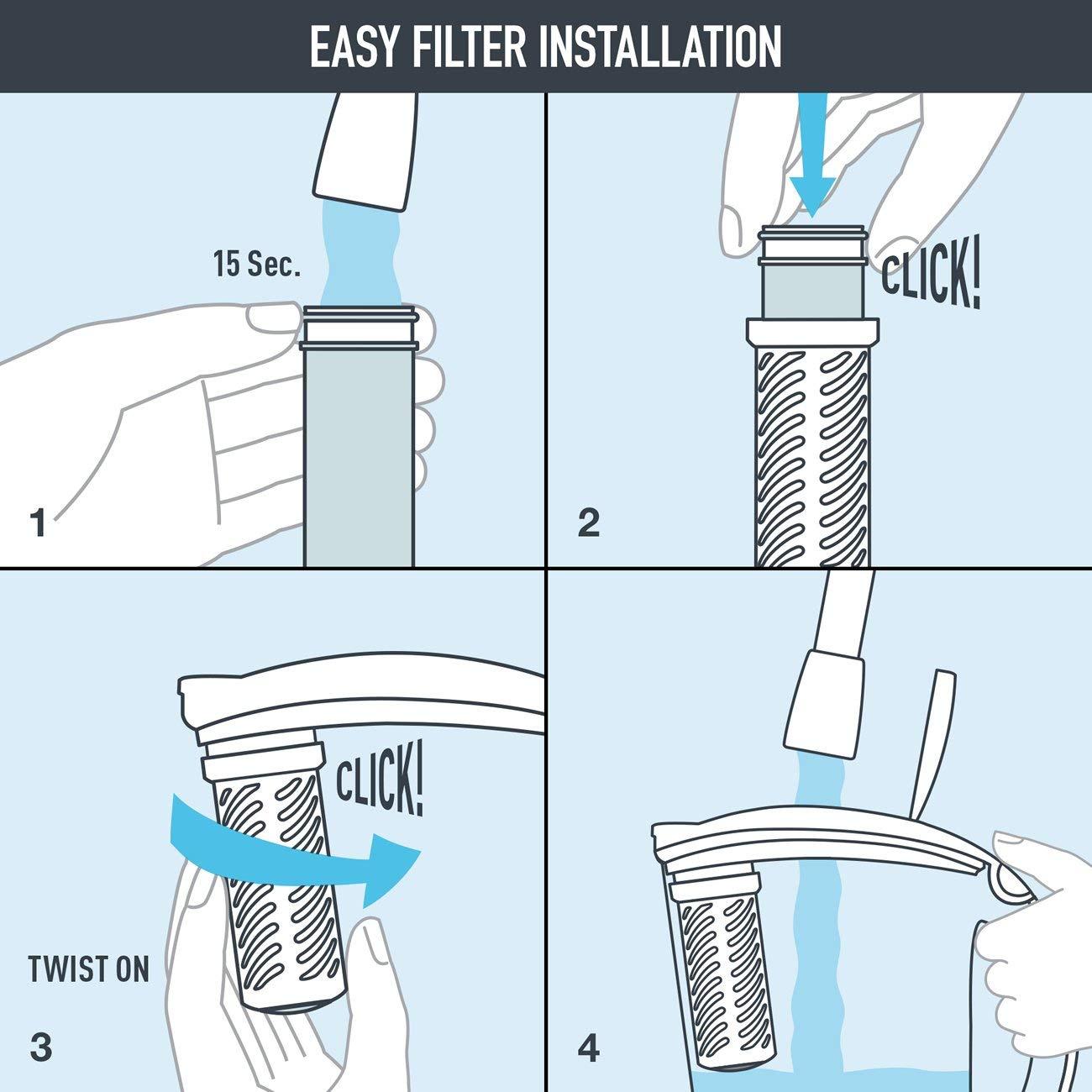 EASY FILTER INSTALLATION

15 Sec.

1

CLICK!

2

CLICK!

TWIST ON

3

4