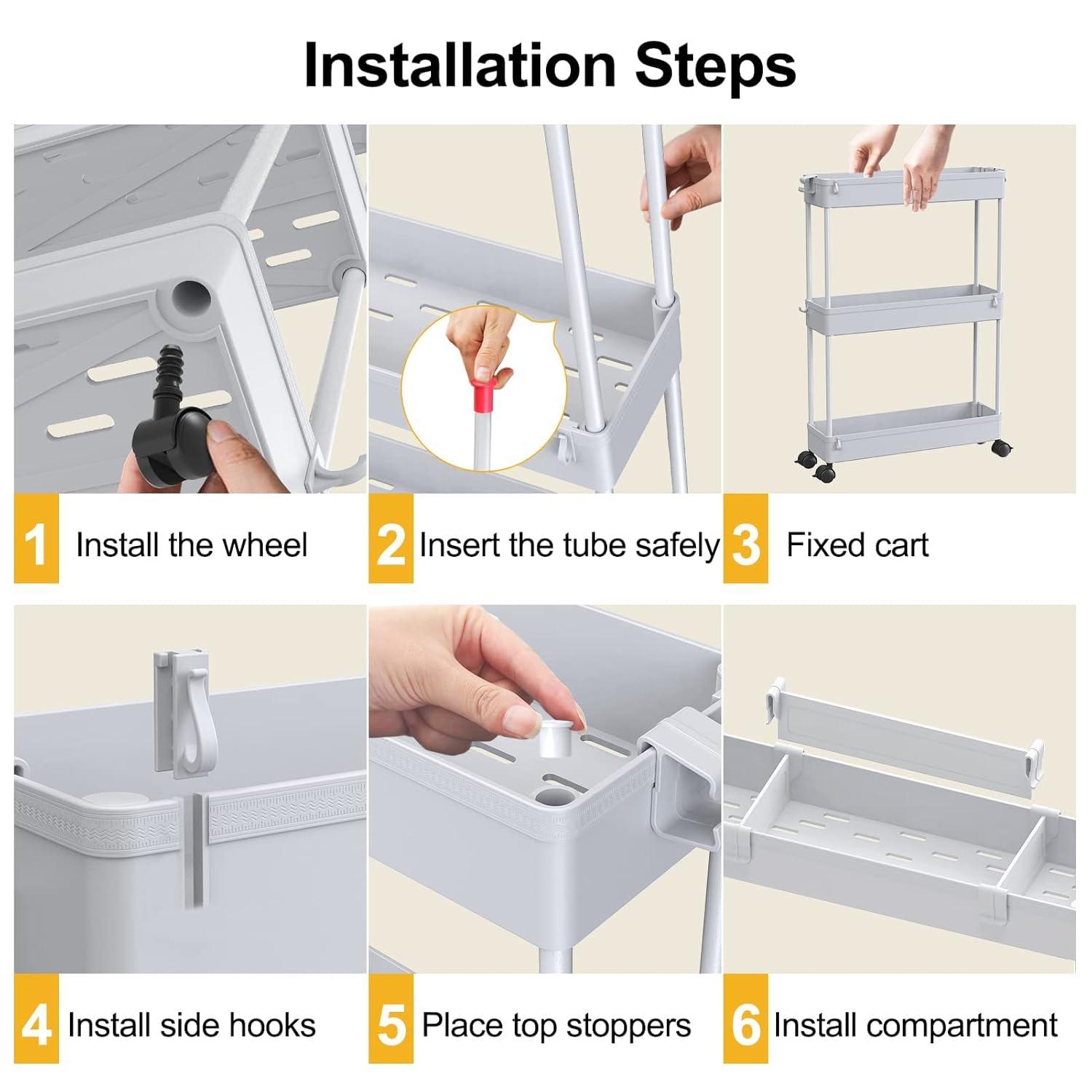 Installation Steps

1 Install the wheel

2 Insert the tube safely

3 Fixed cart

4 Install side hooks

5 Place top stoppers

6 Install compartment