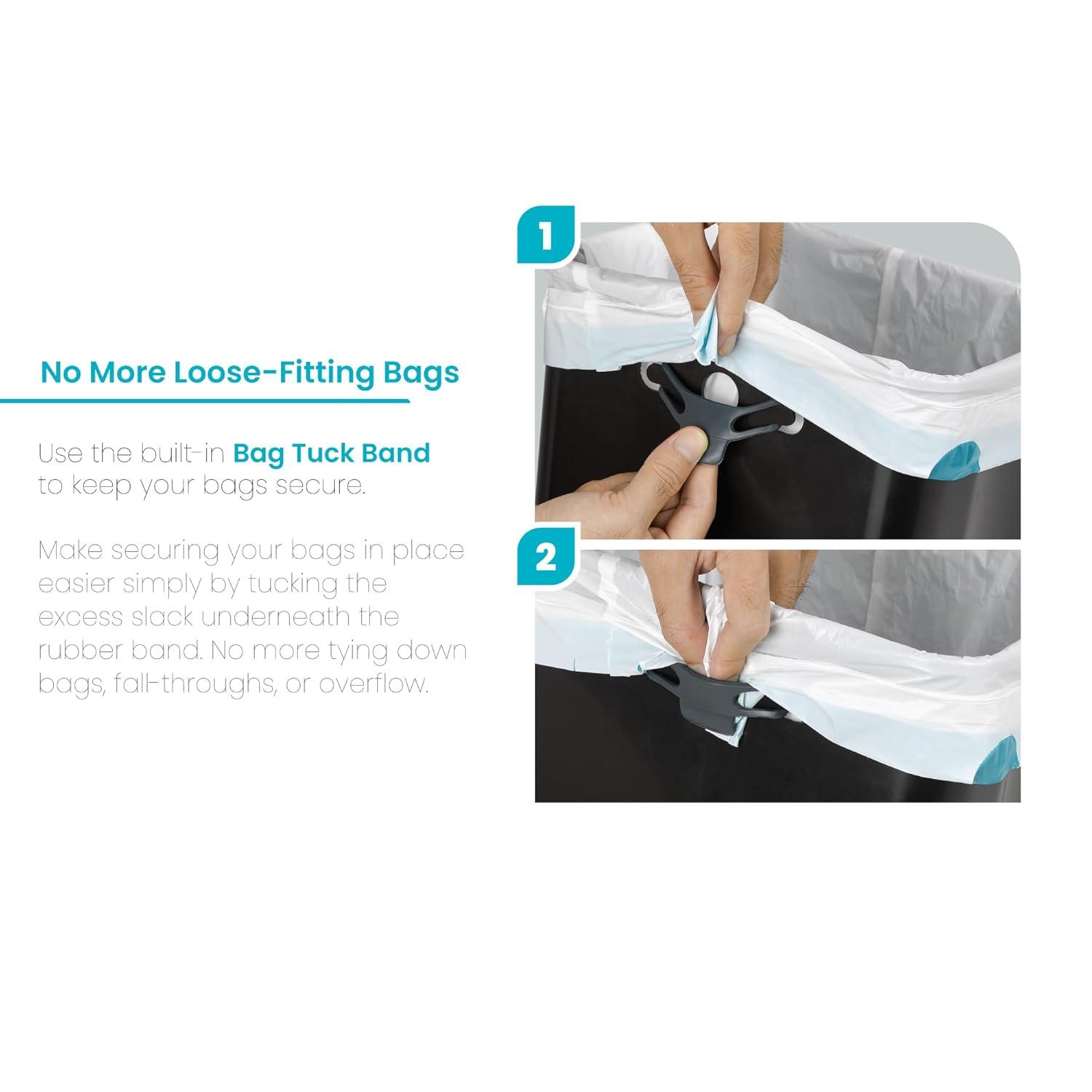 No More Loose-Fitting Bags

Use the built-in Bag Tuck Band to keep your bags secure.

Make securing your bags in place easier simply by tucking the excess slack underneath the rubber band. No more tying down bags, fall-throughs, or overflow.

1

2