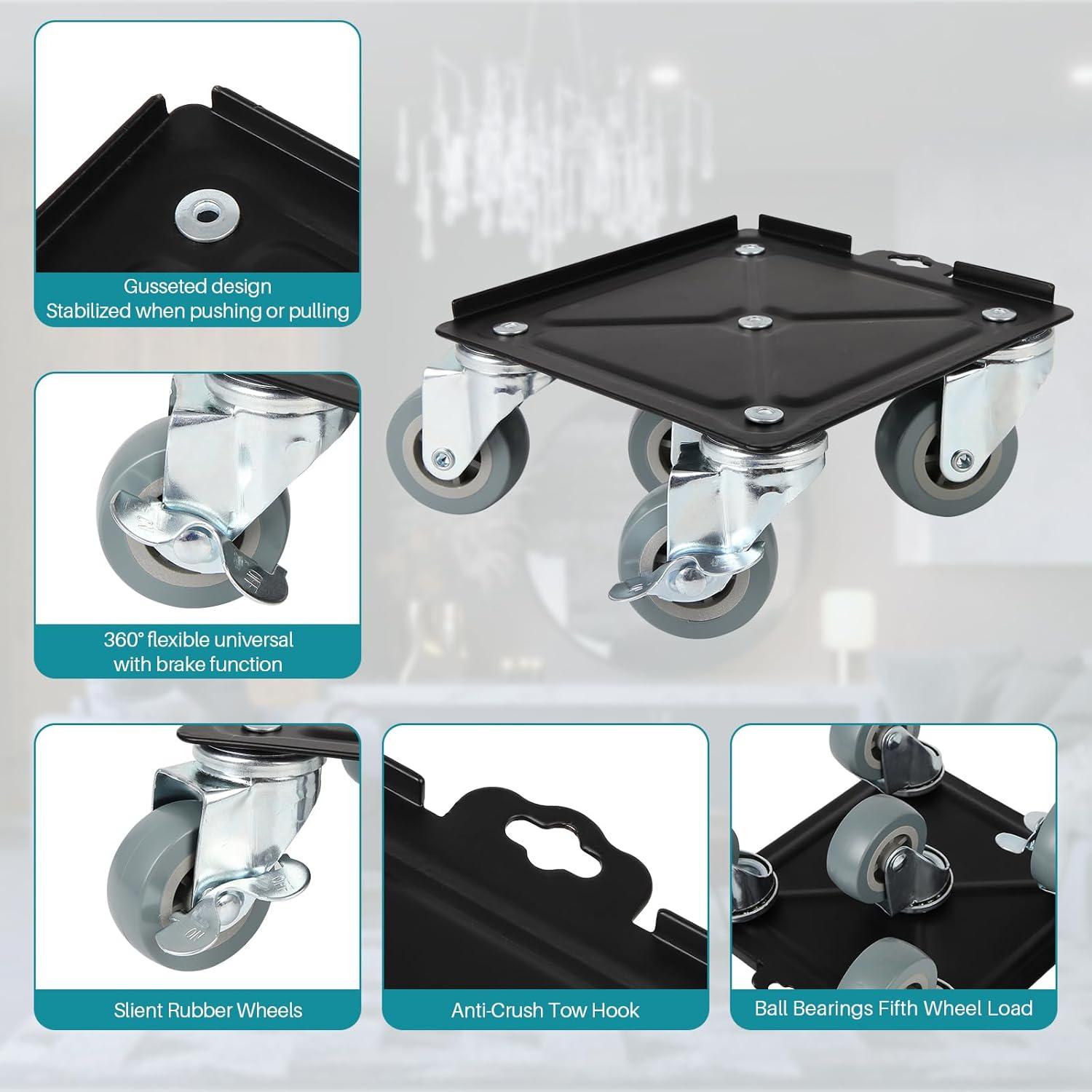 Gusseted design
Stabilized when pushing or pulling

360° flexible universal
with brake function

Slient Rubber Wheels

Anti-Crush Tow Hook

Ball Bearings Fifth Wheel Load