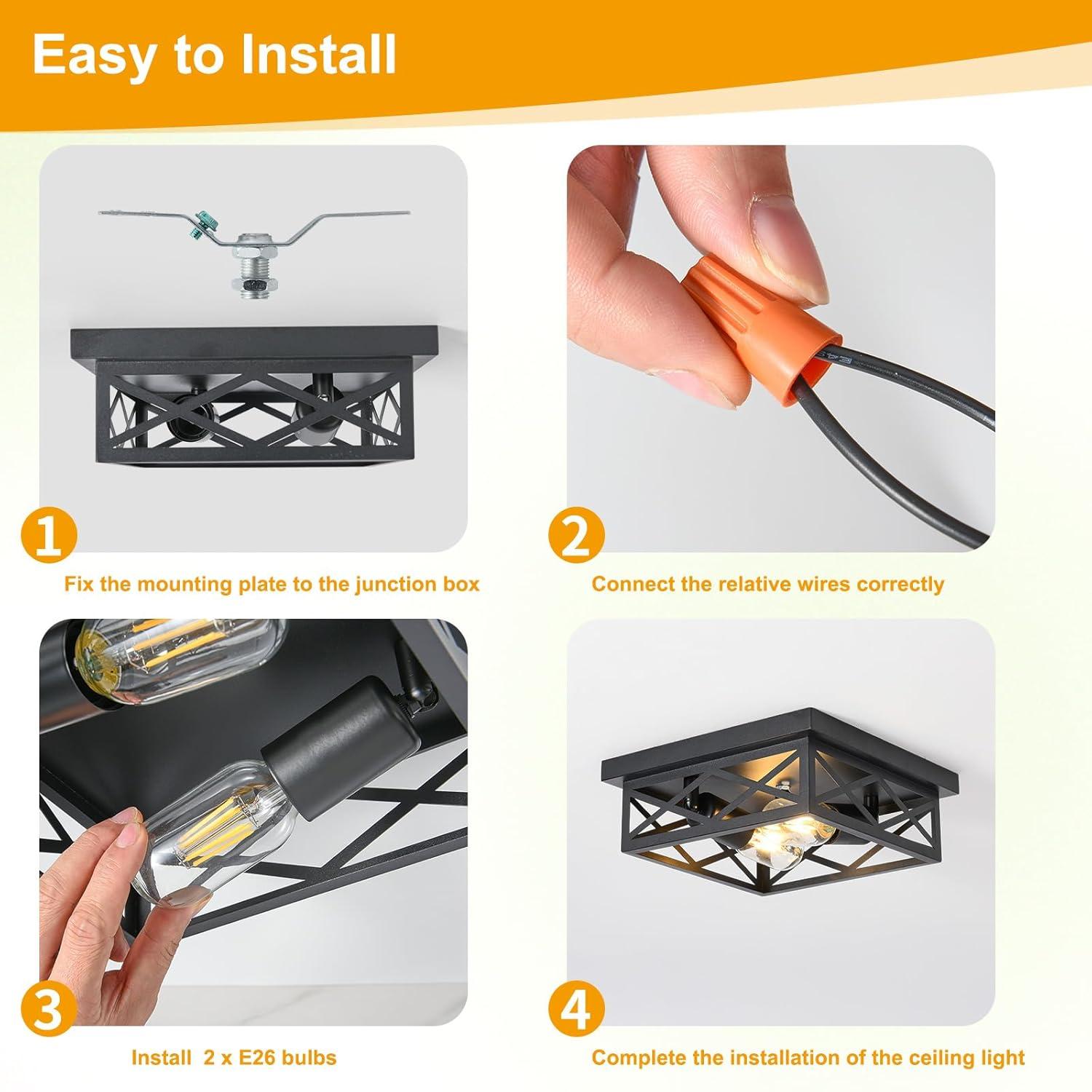 Easy to Install

1

Fix the mounting plate to the junction box

2

Connect the relative wires correctly

3

Install 2 x E26 bulbs

4

Complete the installation of the ceiling light