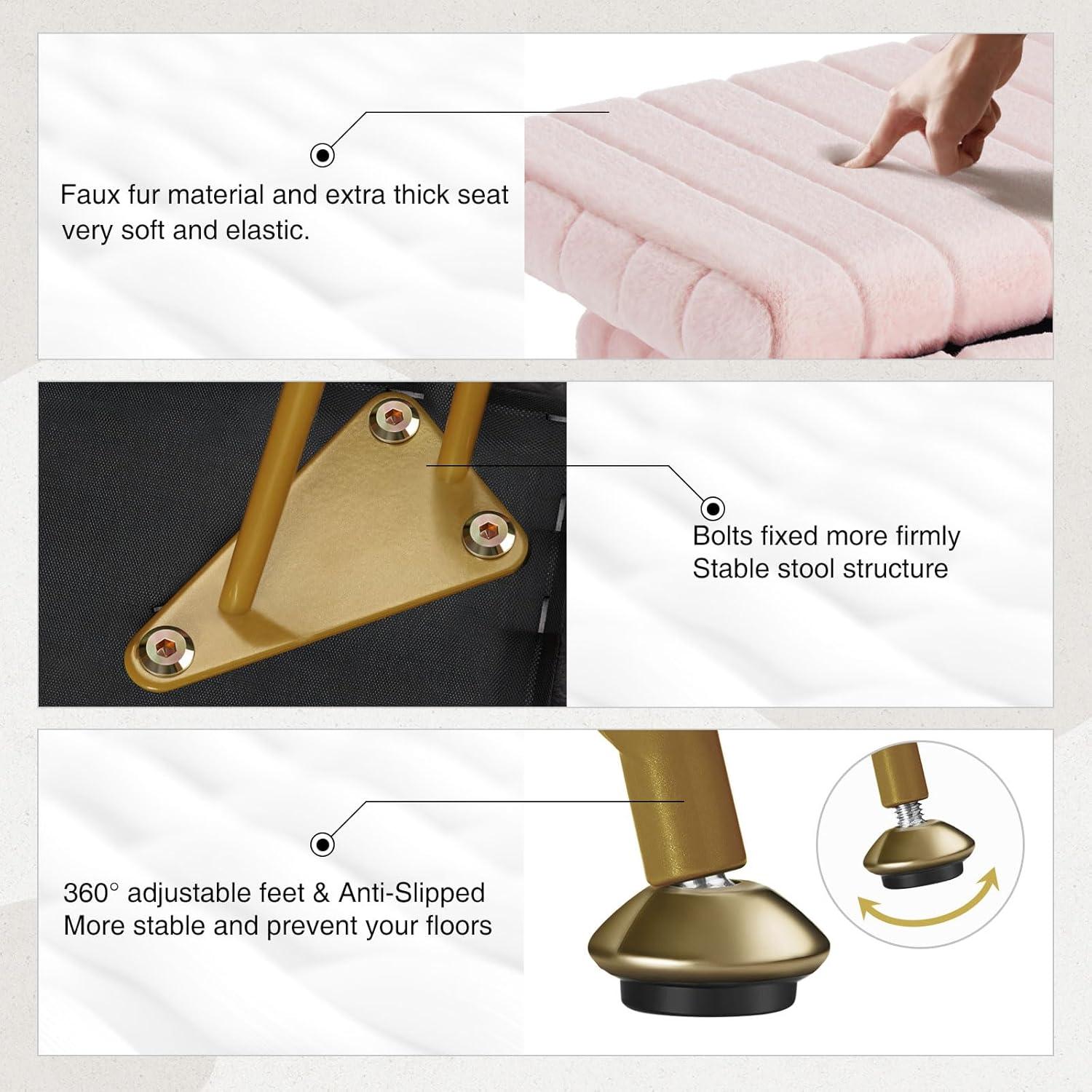 Faux fur material and extra thick seat very soft and elastic.

Bolts fixed more firmly
Stable stool structure

360° adjustable feet & Anti-Slipped
More stable and prevent your floors