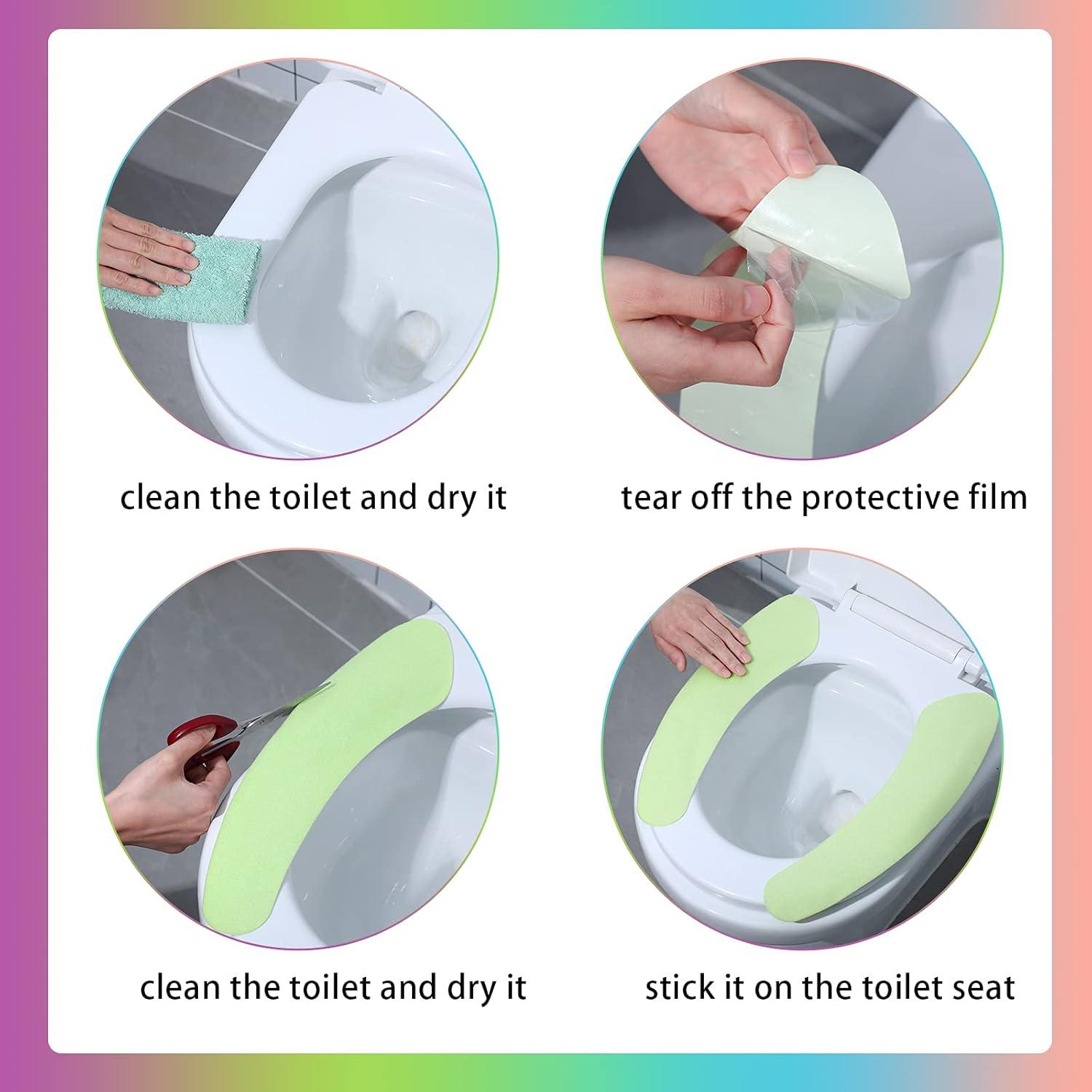 clean the toilet and dry it

tear off the protective film

clean the toilet and dry it

stick it on the toilet seat