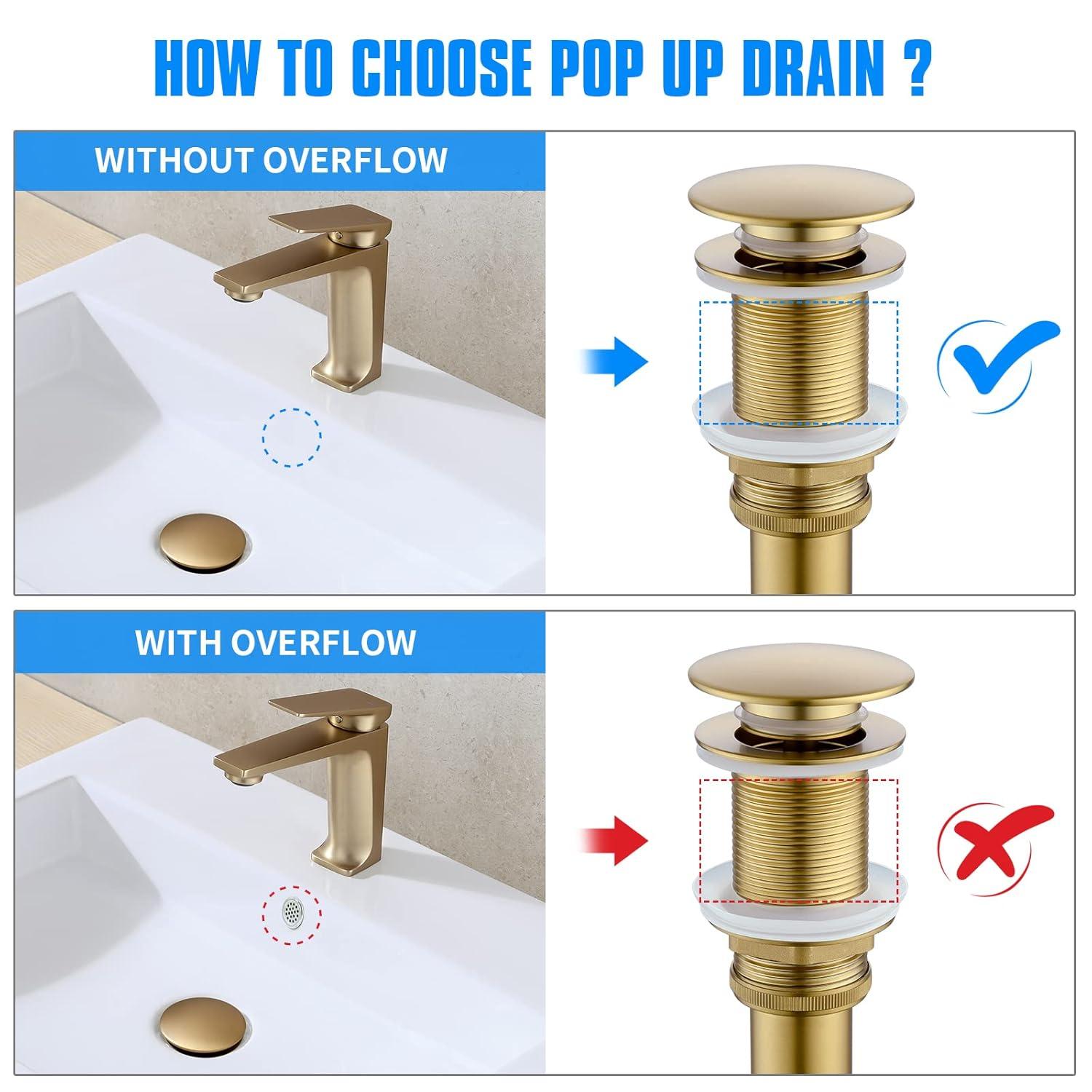 HOW TO CHOOSE POP UP DRAIN ?

WITHOUT OVERFLOW

WITH OVERFLOW