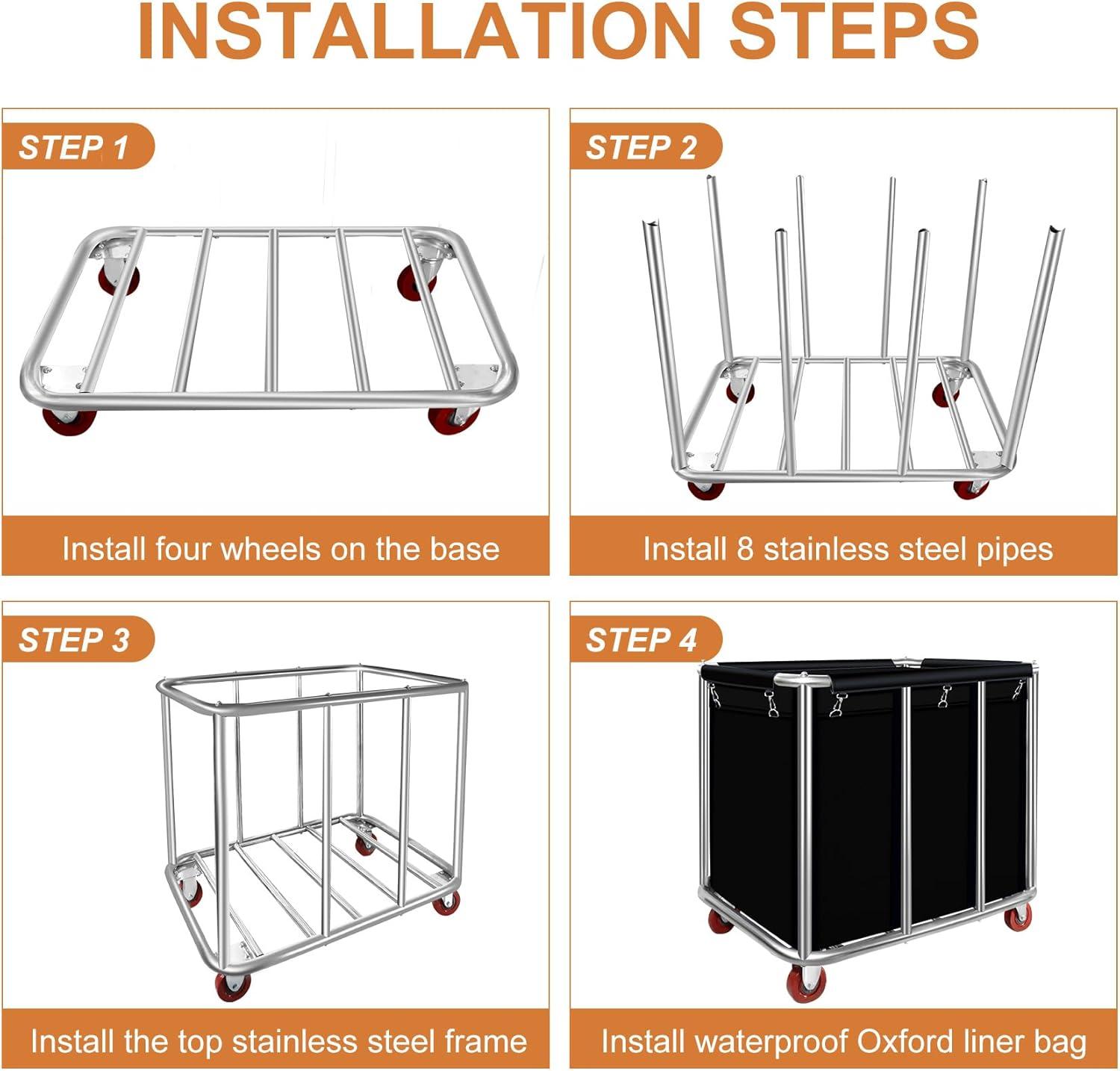 INSTALLATION STEPS

STEP 1

Install four wheels on the base

STEP 2

Install 8 stainless steel pipes

STEP 3

Install the top stainless steel frame

STEP 4

Install waterproof Oxford liner bag