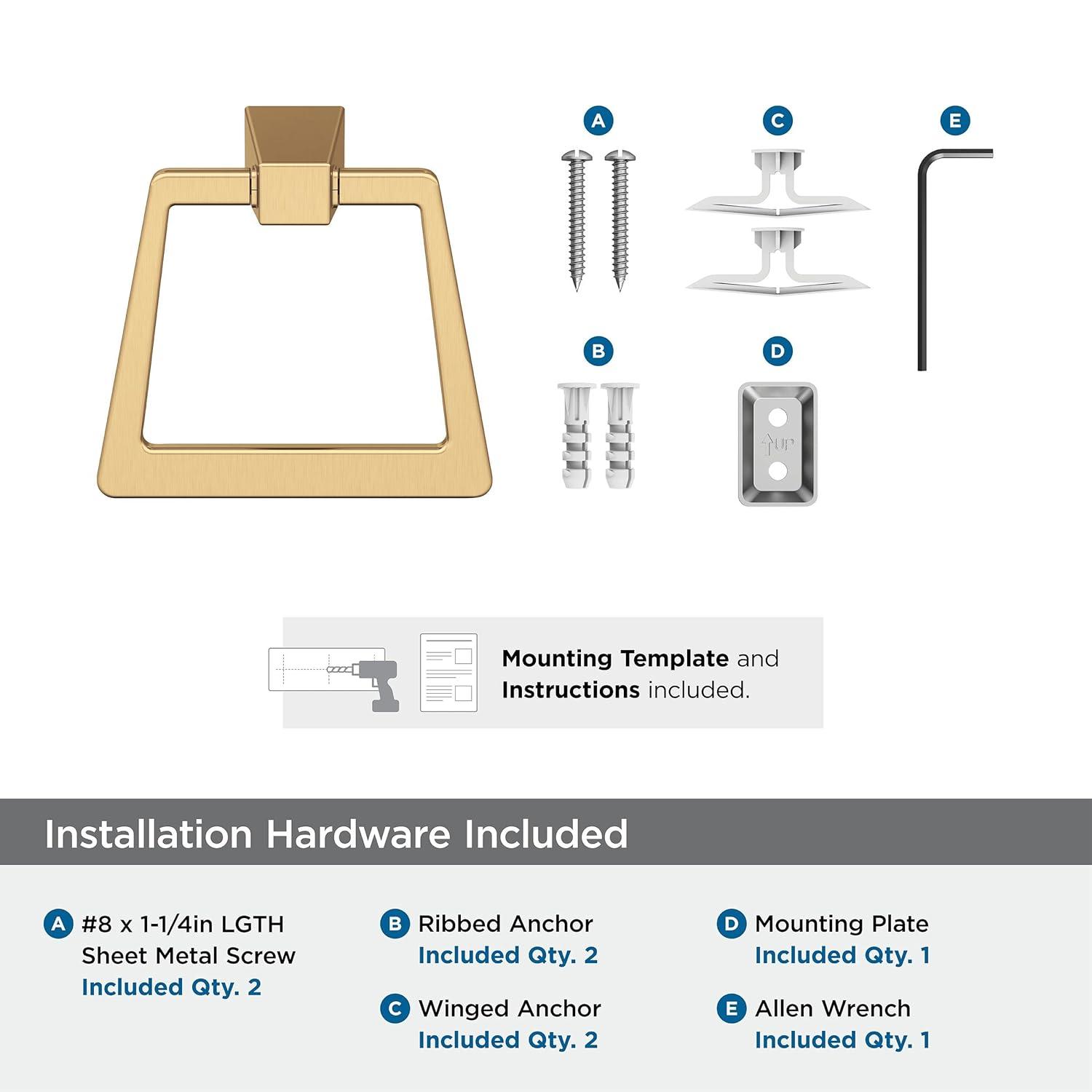 A

C

E

B

D

UP

Mounting Template and Instructions included.

Installation Hardware Included

A #8 x 1-1/4in LGTH Sheet Metal Screw
Included Qty. 2

B Ribbed Anchor
Included Qty. 2

C Winged Anchor
Included Qty. 2

D Mounting Plate
Included Qty. 1

E Allen Wrench
Included Qty. 1