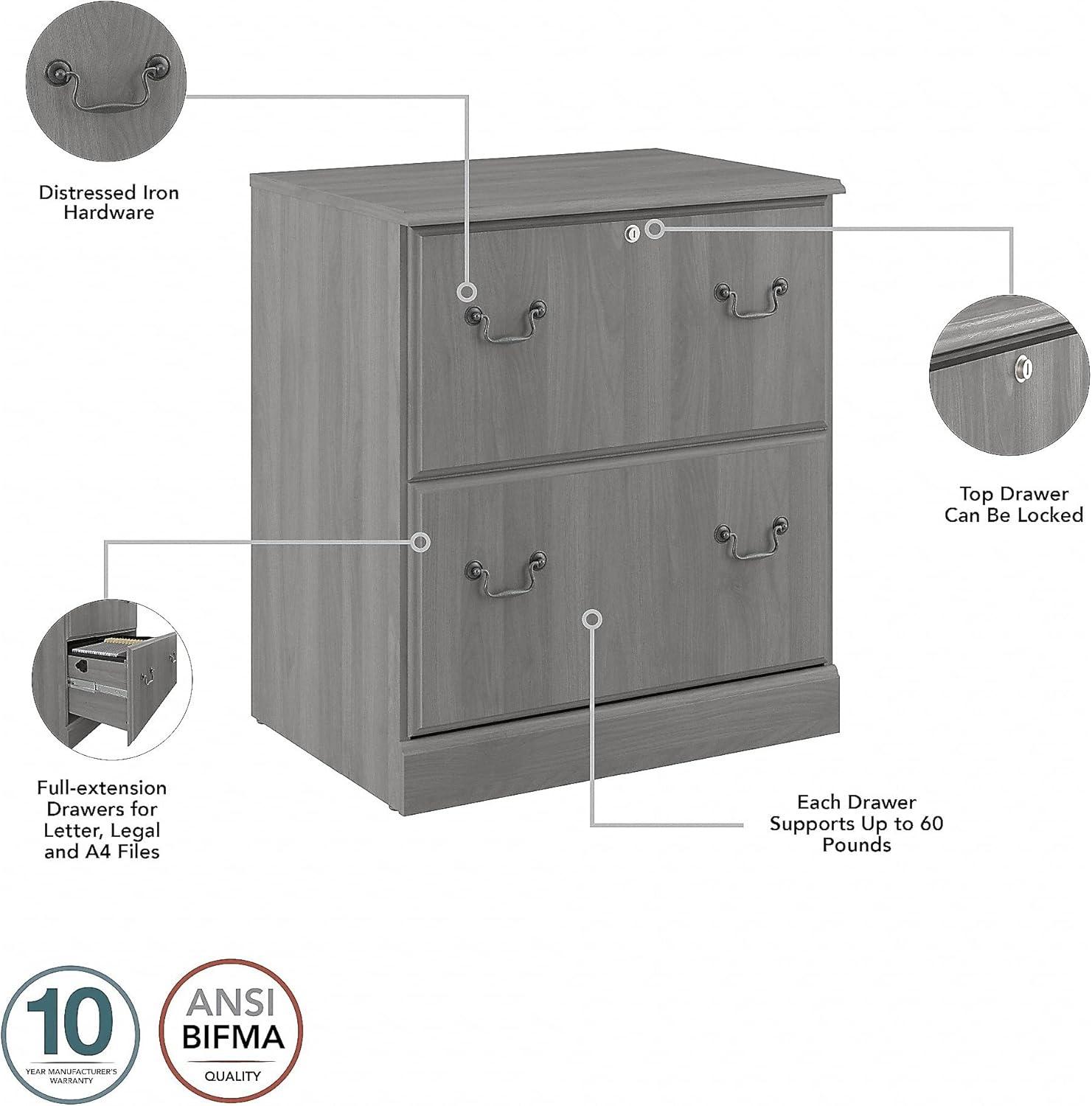 Distressed Iron Hardware

Top Drawer Can Be Locked

Full-extension Drawers for Letter, Legal and A4 Files

Each Drawer Supports Up to 60 Pounds

10
YEAR MANUFACTURER'S WARRANTY

ANSI
BIFMA
QUALITY