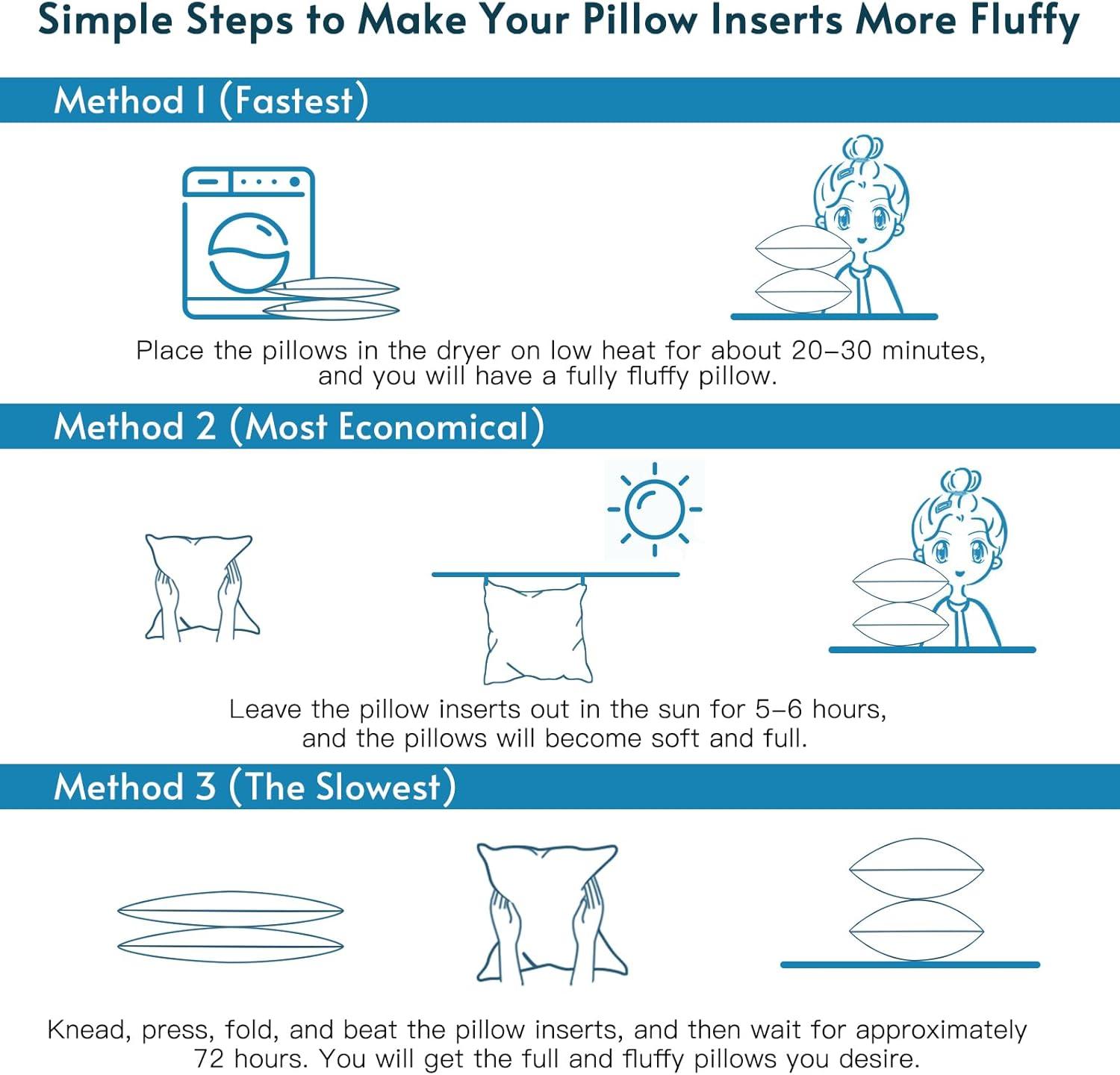 Simple Steps to Make Your Pillow Inserts More Fluffy

Method 1 (Fastest)

Place the pillows in the dryer on low heat for about 20–30 minutes, and you will have a fully fluffy pillow.

Method 2 (Most Economical)

Leave the pillow inserts out in the sun for 5–6 hours, and the pillows will become soft and full.

Method 3 (The Slowest)

Knead, press, fold, and beat the pillow inserts, and then wait for approximately 72 hours. You will get the full and fluffy pillows you desire.