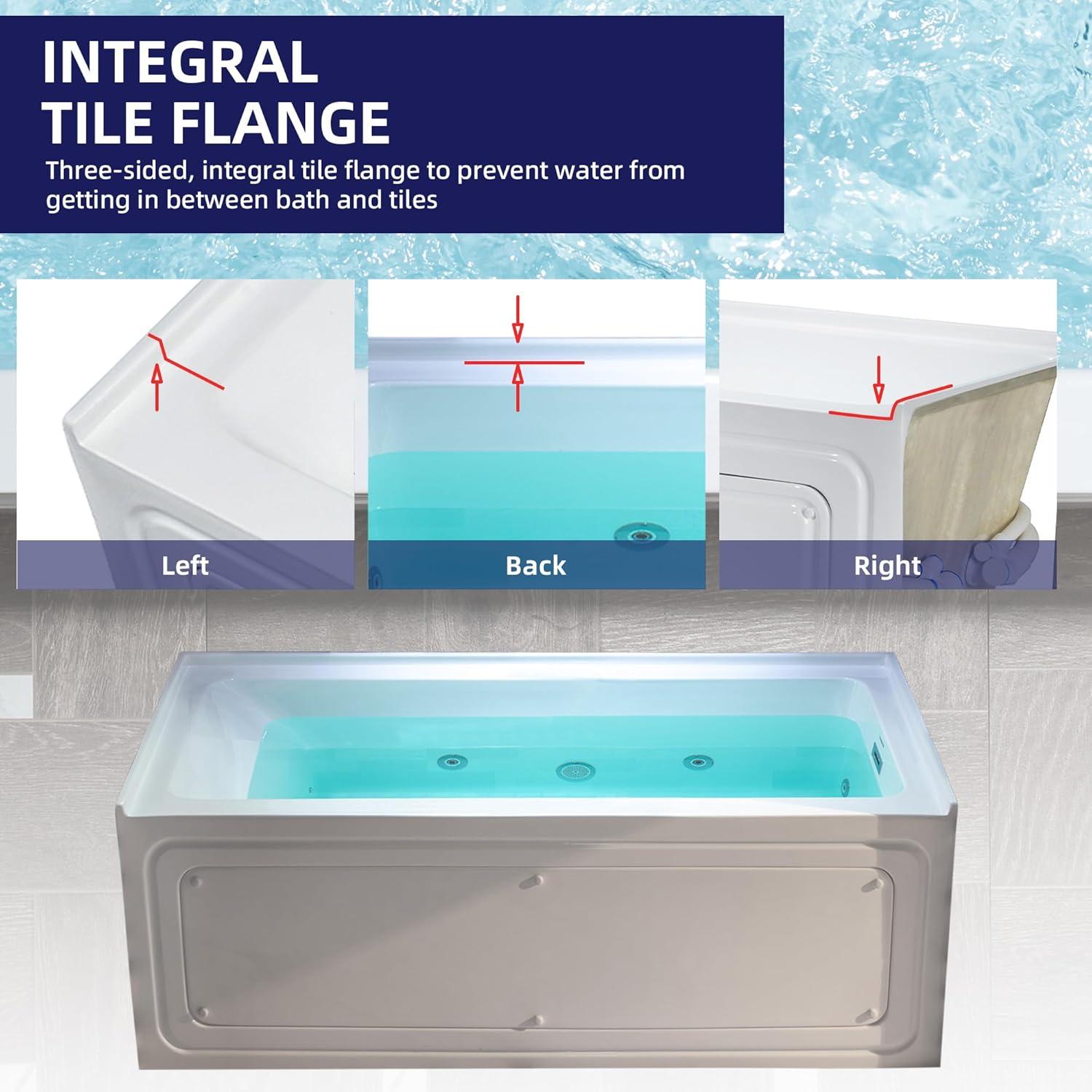 INTEGRAL TILE FLANGE

Three-sided, integral tile flange to prevent water from getting in between bath and tiles

Left

Back

Right