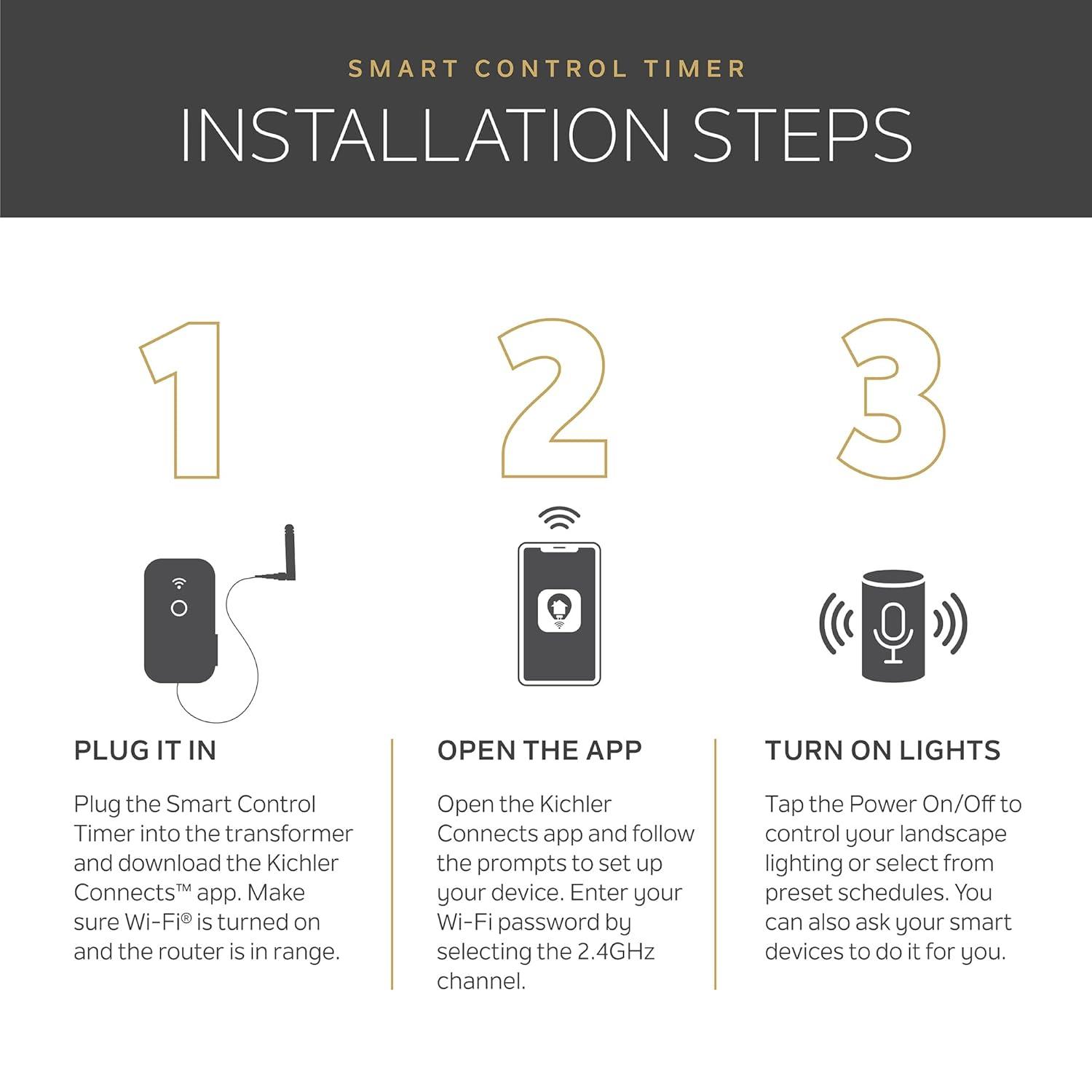 SMART CONTROL TIMER

INSTALLATION STEPS

1

PLUG IT IN

Plug the Smart Control Timer into the transformer and download the Kichler Connects™ app. Make sure Wi-Fi® is turned on and the router is in range.

2

OPEN THE APP

Open the Kichler Connects app and follow the prompts to set up your device. Enter your Wi-Fi password by selecting the 2.4GHz channel.

3

TURN ON LIGHTS

Tap the Power On/Off to control your landscape lighting or select from preset schedules. You can also ask your smart devices to do it for you.