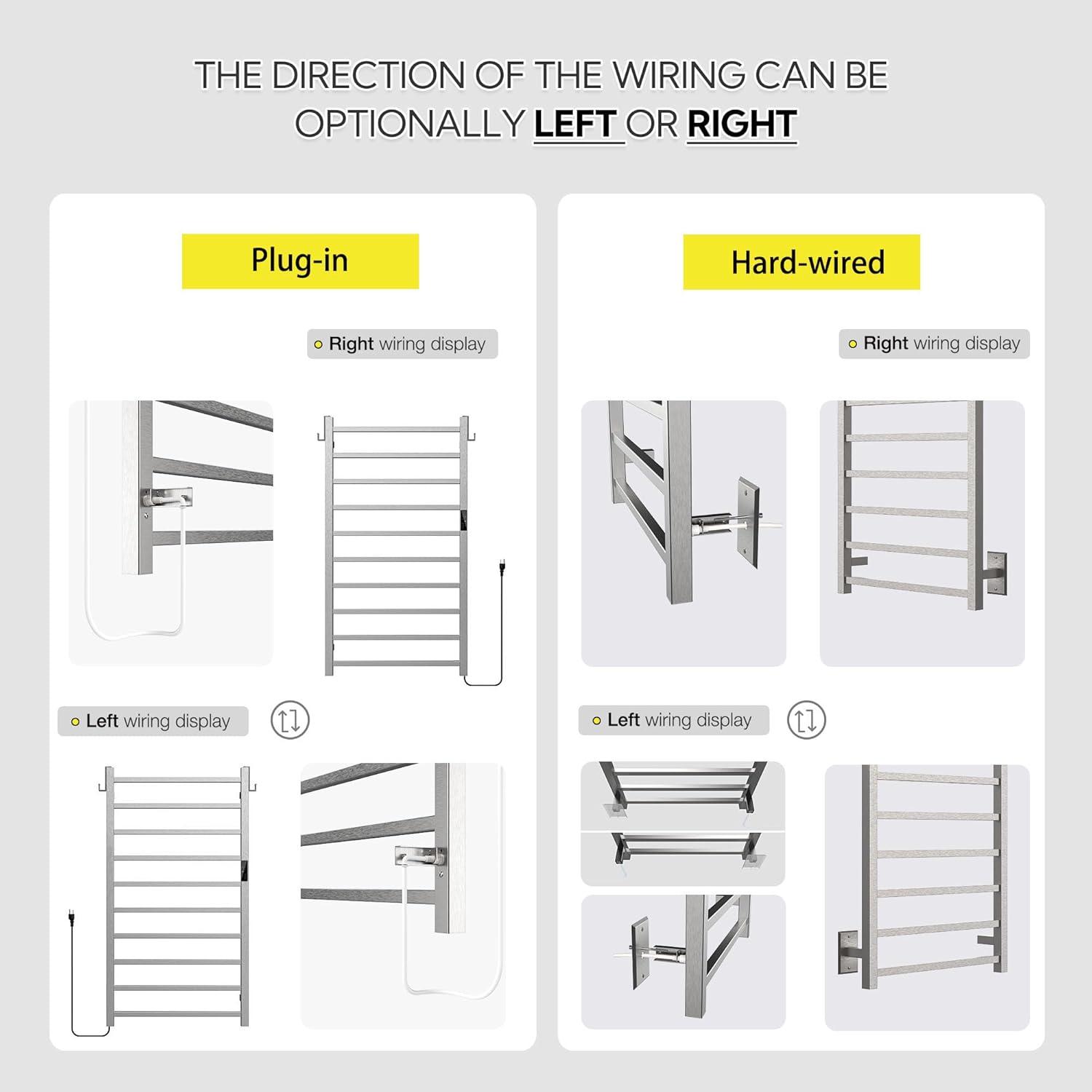 THE DIRECTION OF THE WIRING CAN BE OPTIONALLY LEFT OR RIGHT

Plug-in

Right wiring display

Left wiring display

Hard-wired

Right wiring display

Left wiring display