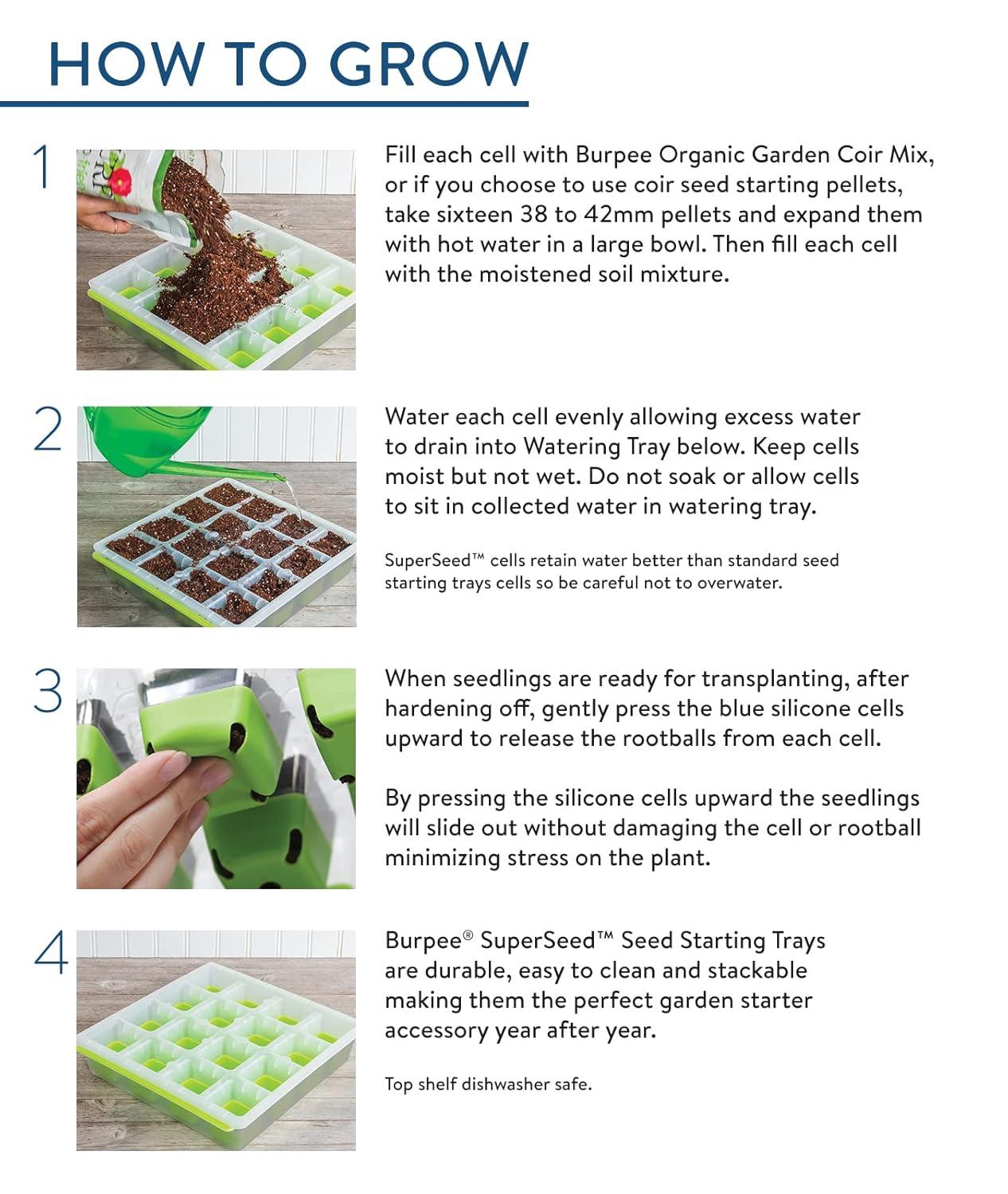 HOW TO GROW

1

Fill each cell with Burpee Organic Garden Coir Mix, or if you choose to use coir seed starting pellets, take sixteen 38 to 42mm pellets and expand them with hot water in a large bowl. Then fill each cell with the moistened soil mixture.

2

Water each cell evenly allowing excess water to drain into Watering Tray below. Keep cells moist but not wet. Do not soak or allow cells to sit in collected water in watering tray.

SuperSeed™ cells retain water better than standard seed starting trays cells so be careful not to overwater.

3

When seedlings are ready for transplanting, after hardening off, gently press the blue silicone cells upward to release the rootballs from each cell.

By pressing the silicone cells upward the seedlings will slide out without damaging the cell or rootball minimizing stress on the plant.

4

Burpee® SuperSeed™ Seed Starting Trays are durable, easy to clean and stackable making them the perfect garden starter accessory year after year.

Top shelf dishwasher safe.