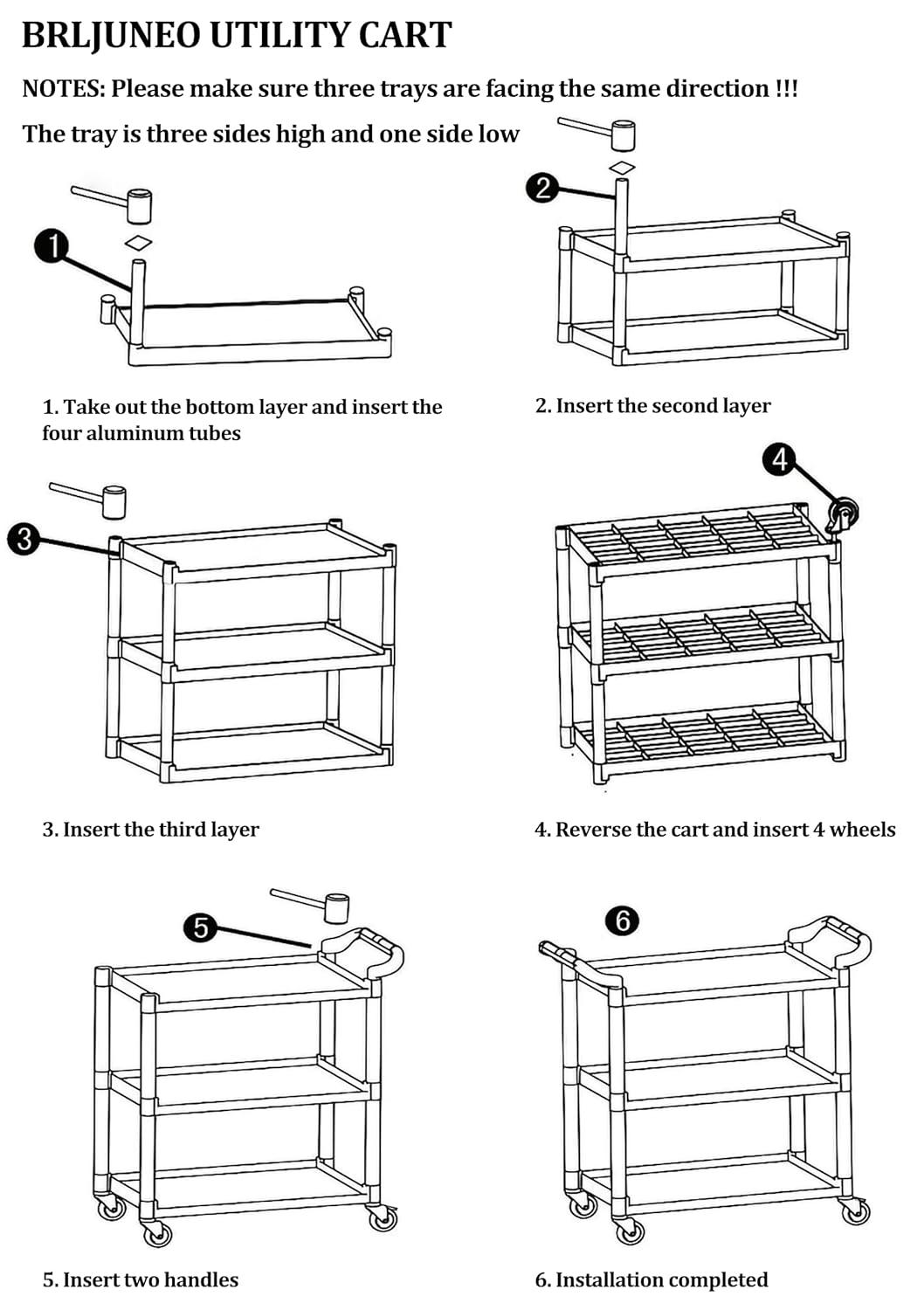 BRLJUNEO UTILITY CART

NOTES: Please make sure three trays are facing the same direction !!!

The tray is three sides high and one side low

1

2

1. Take out the bottom layer and insert the four aluminum tubes

2. Insert the second layer

3

4

3. Insert the third layer

4. Reverse the cart and insert 4 wheels

5

6

5. Insert two handles

6. Installation completed