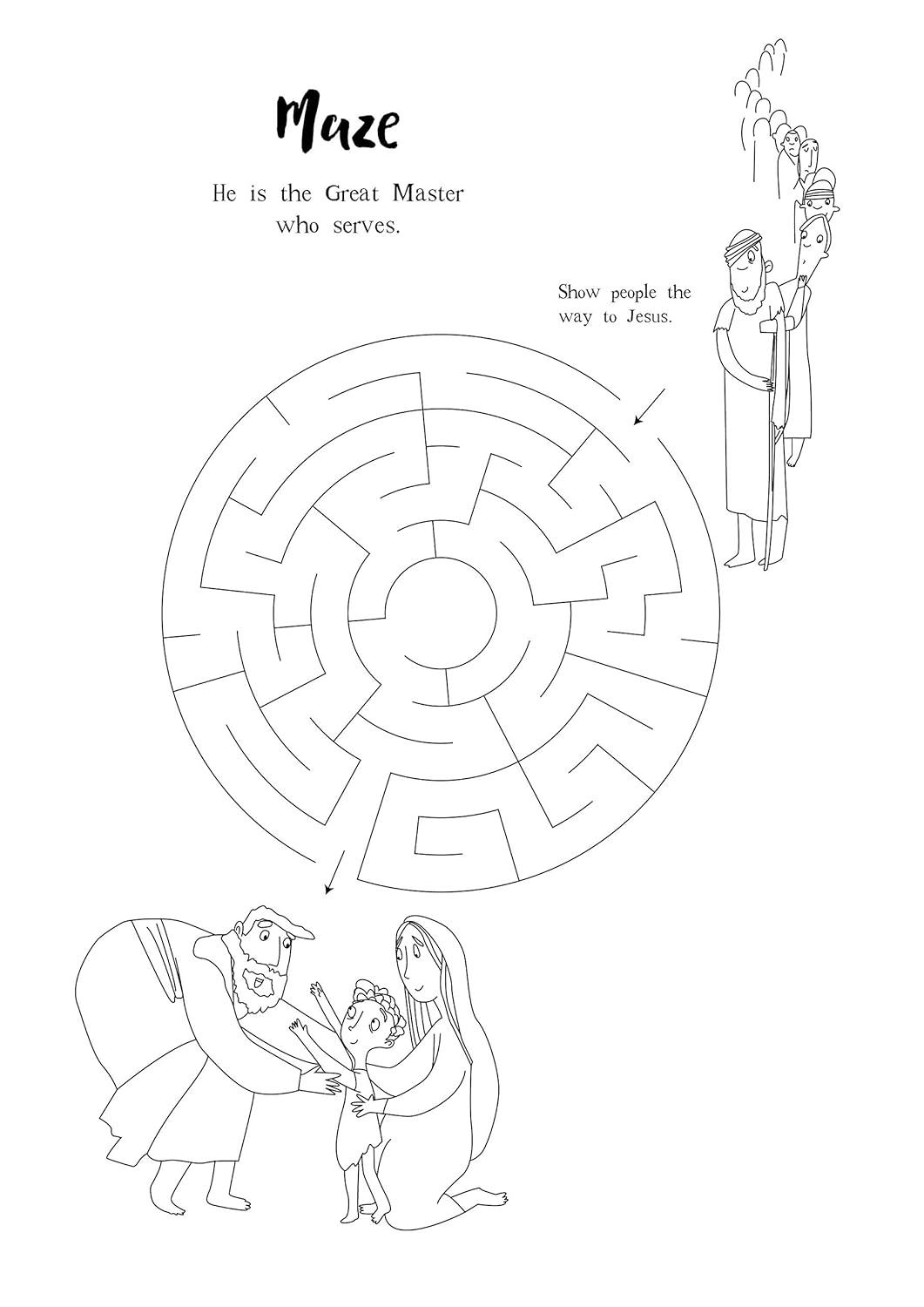 Maze

He is the Great Master who serves.

Show people the way to Jesus.