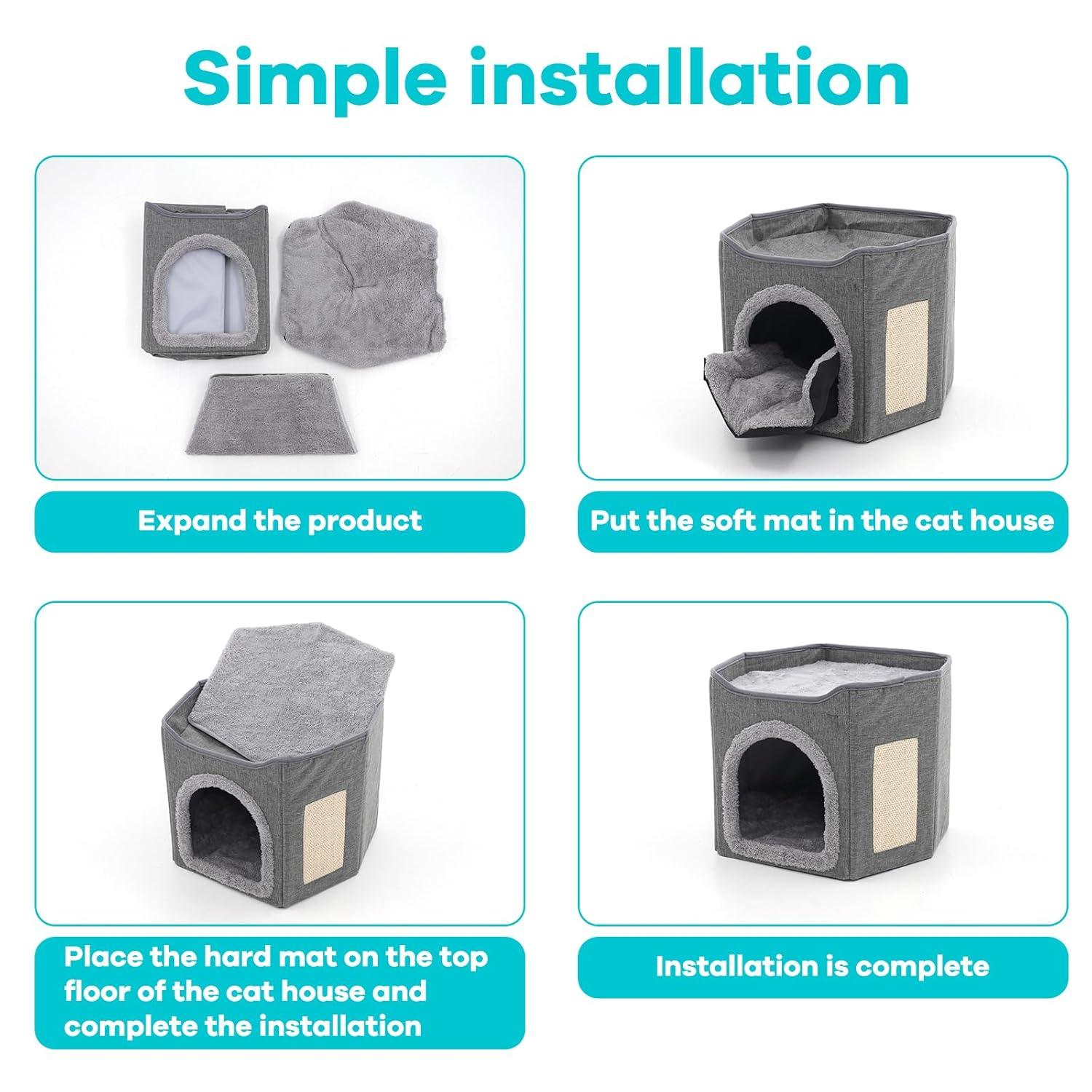 Simple installation

Expand the product

Put the soft mat in the cat house

Place the hard mat on the top floor of the cat house and complete the installation

Installation is complete