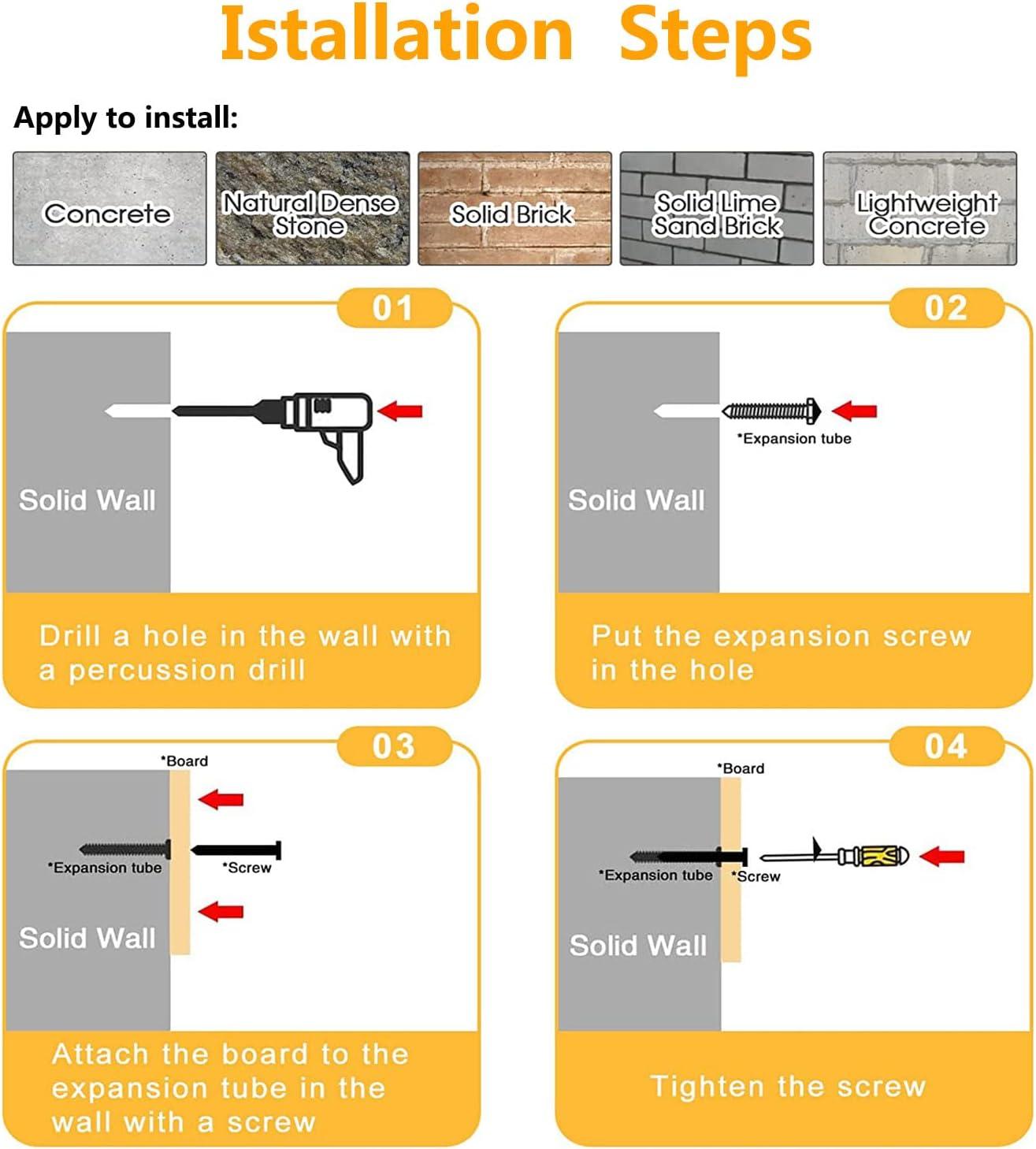 Istallation Steps

Apply to install:

Concrete

Natural Dense Stone

Solid Brick

Solid Lime Sand Brick

Lightweight Concrete

01

Solid Wall

Drill a hole in the wall with a percussion drill

02

*Expansion tube

Solid Wall

Put the expansion screw in the hole

03

*Board

*Expansion tube

*Screw

Solid Wall

Attach the board to the expansion tube in the wall with a screw

04

*Board

*Expansion tube

*Screw

Solid Wall

Tighten the screw