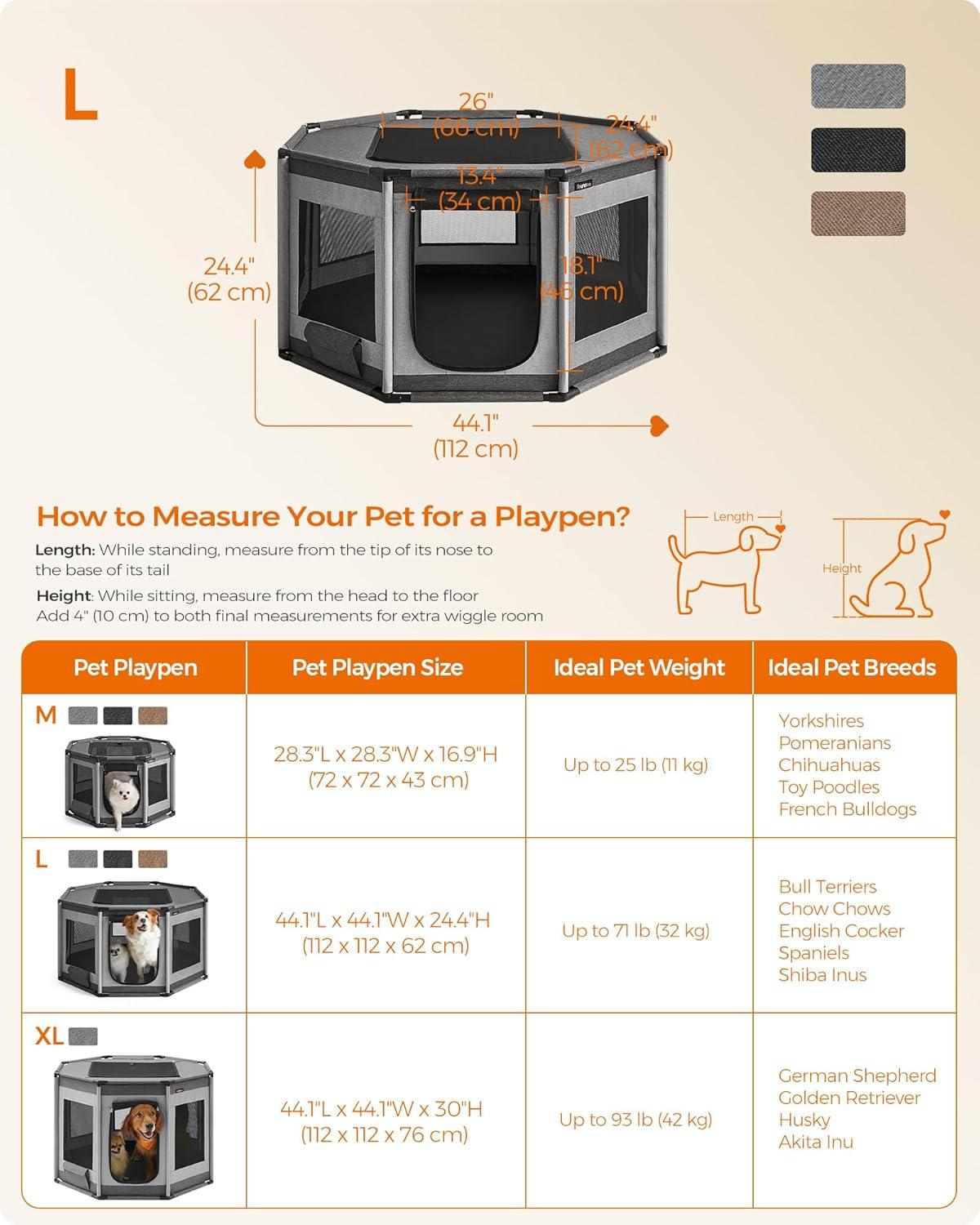 L

26"
(66 cm)

24.4"
(62 cm)

13.4"
(34 cm)

24.4"
(62 cm)

18.1"
(46 cm)

44.1"
(112 cm)

How to Measure Your Pet for a Playpen?

Length: While standing, measure from the tip of its nose to the base of its tail

Height: While sitting, measure from the head to the floor
Add 4" (10 cm) to both final measurements for extra wiggle room

Length

Height

| Pet Playpen | Pet Playpen Size | Ideal Pet Weight | Ideal Pet Breeds |
|---|---|---|---|
| M | 28.3"L x 28.3"W x 16.9"H (72 x 72 x 43 cm) | Up to 25 lb (11 kg) | Yorkshires Pomeranians Chihuahuas Toy Poodles French Bulldogs |
| L | 44.1"L x 44.1"W x 24.4"H (112 x 112 x 62 cm) | Up to 71 lb (32 kg) | Bull Terriers Chow Chows English Cocker Spaniels Shiba Inus |
| XL | 44.1"L x 44.1"W x 30"H (112 x 112 x 76 cm) | Up to 93 lb (42 kg) | German Shepherd Golden Retriever Husky Akita Inu |