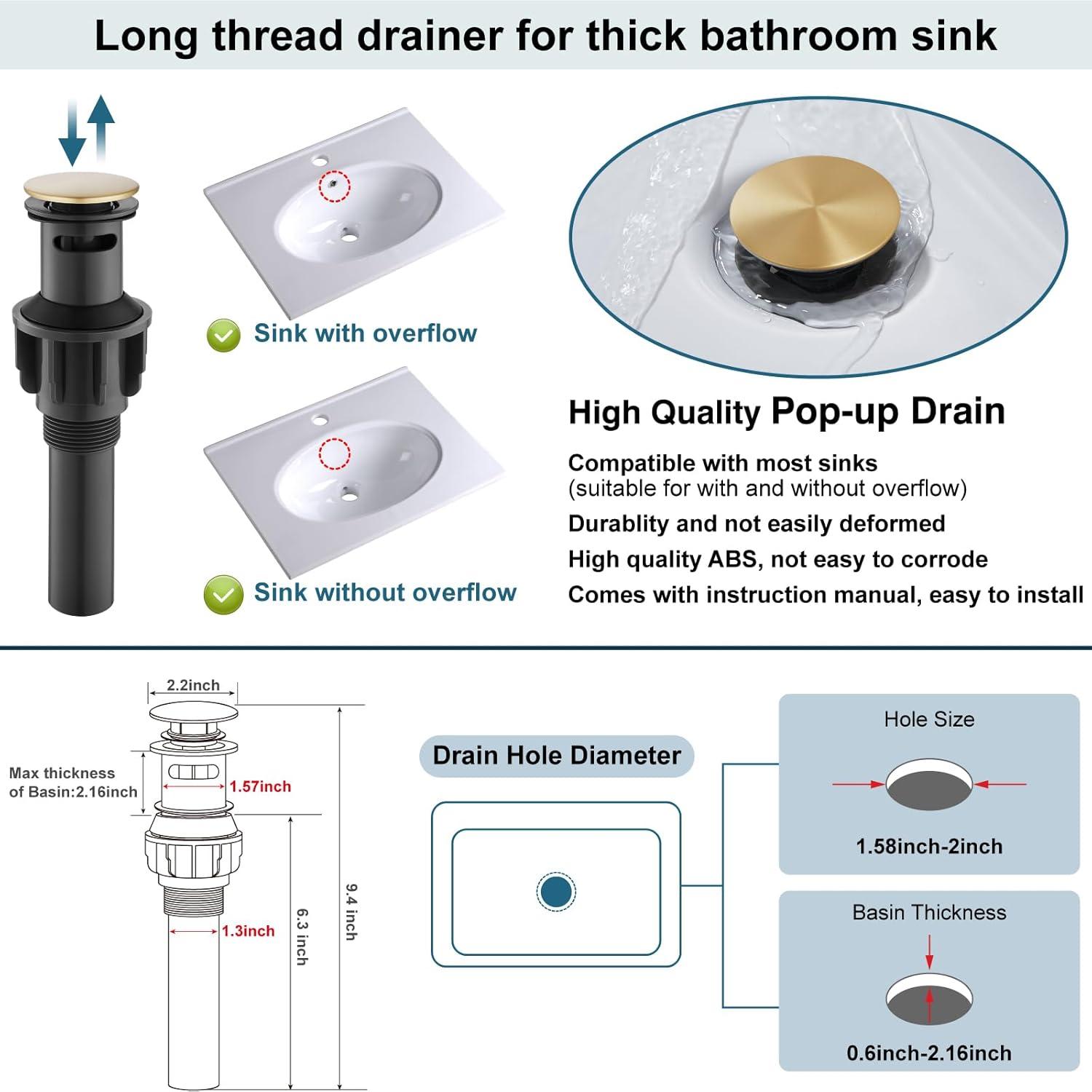 Long thread drainer for thick bathroom sink

Sink with overflow

Sink without overflow

High Quality Pop-up Drain

Compatible with most sinks
(suitable for with and without overflow)

Durablity and not easily deformed

High quality ABS, not easy to corrode

Comes with instruction manual, easy to install

2.2inch

Max thickness of Basin:2.16inch

1.57inch

1.3inch

6.3 inch

9.4 inch

Drain Hole Diameter

Hole Size

1.58inch-2inch

Basin Thickness

0.6inch-2.16inch