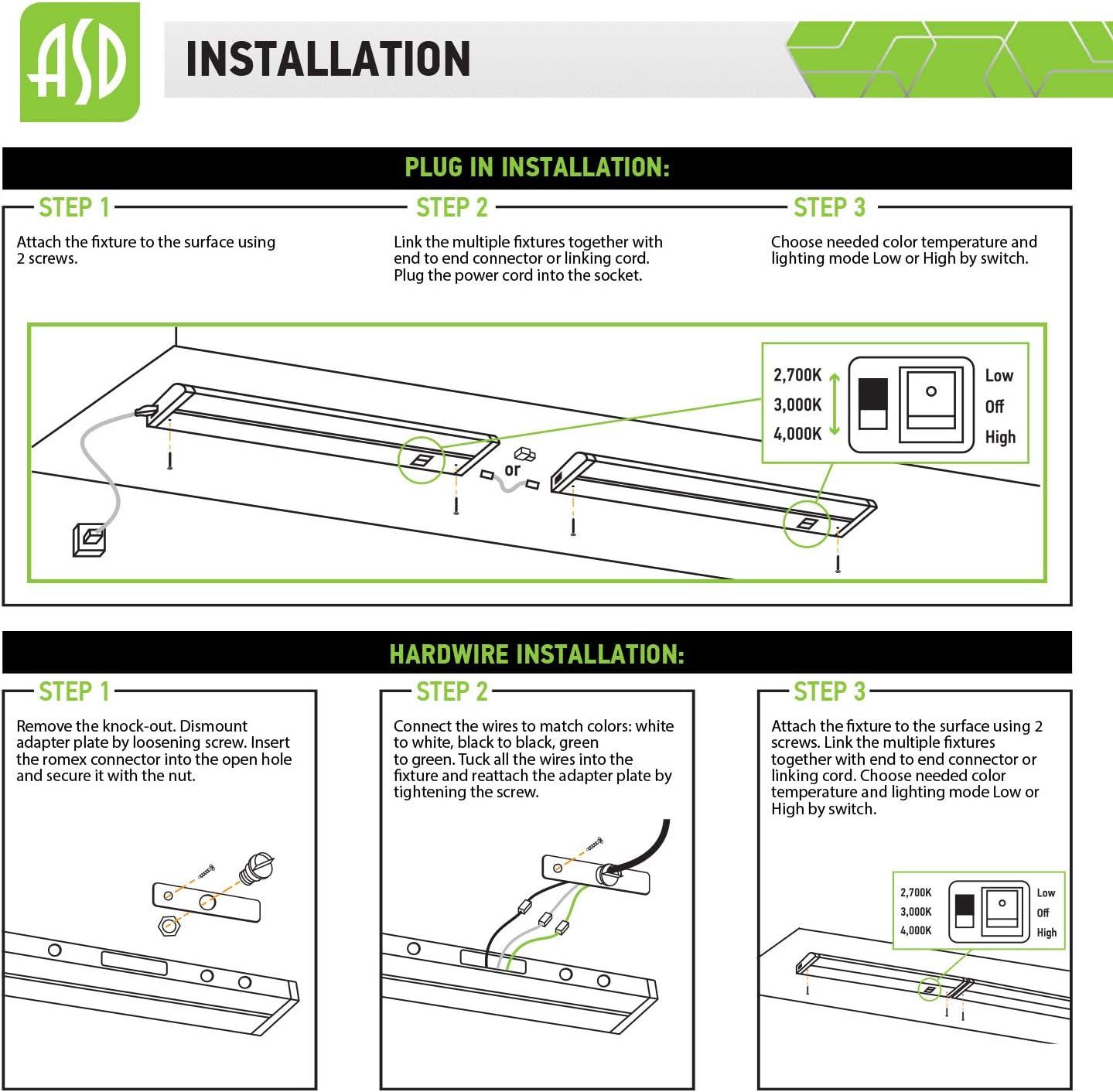 ASD

INSTALLATION

PLUG IN INSTALLATION:

STEP 1

Attach the fixture to the surface using 2 screws.

STEP 2

Link the multiple fixtures together with end to end connector or linking cord. Plug the power cord into the socket.

STEP 3

Choose needed color temperature and lighting mode Low or High by switch.

or

2,700K
3,000K
4,000K

Low
Off
High

HARDWIRE INSTALLATION:

STEP 1

Remove the knock-out. Dismount adapter plate by loosening screw. Insert the romex connector into the open hole and secure it with the nut.

STEP 2

Connect the wires to match colors: white to white, black to black, green to green. Tuck all the wires into the fixture and reattach the adapter plate by tightening the screw.

STEP 3

Attach the fixture to the surface using 2 screws. Link the multiple fixtures together with end to end connector or linking cord. Choose needed color temperature and lighting mode Low or High by switch.

2,700K
3,000K
4,000K

Low
Off
High