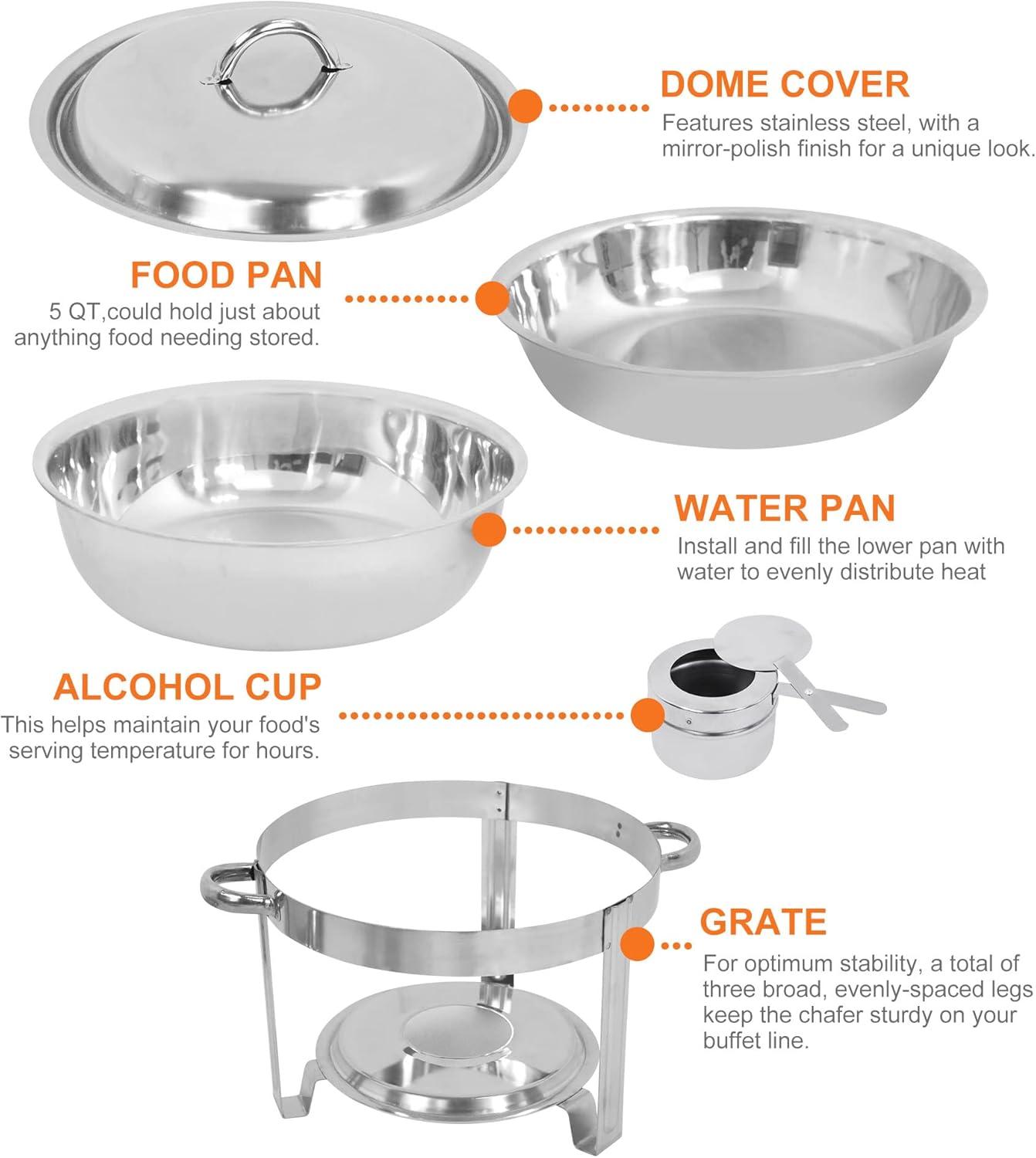 DOME COVER
Features stainless steel, with a mirror-polish finish for a unique look.

FOOD PAN
5 QT,could hold just about anything food needing stored.

WATER PAN
Install and fill the lower pan with water to evenly distribute heat

ALCOHOL CUP
This helps maintain your food's serving temperature for hours.

GRATE
For optimum stability, a total of three broad, evenly-spaced legs keep the chafer sturdy on your buffet line.