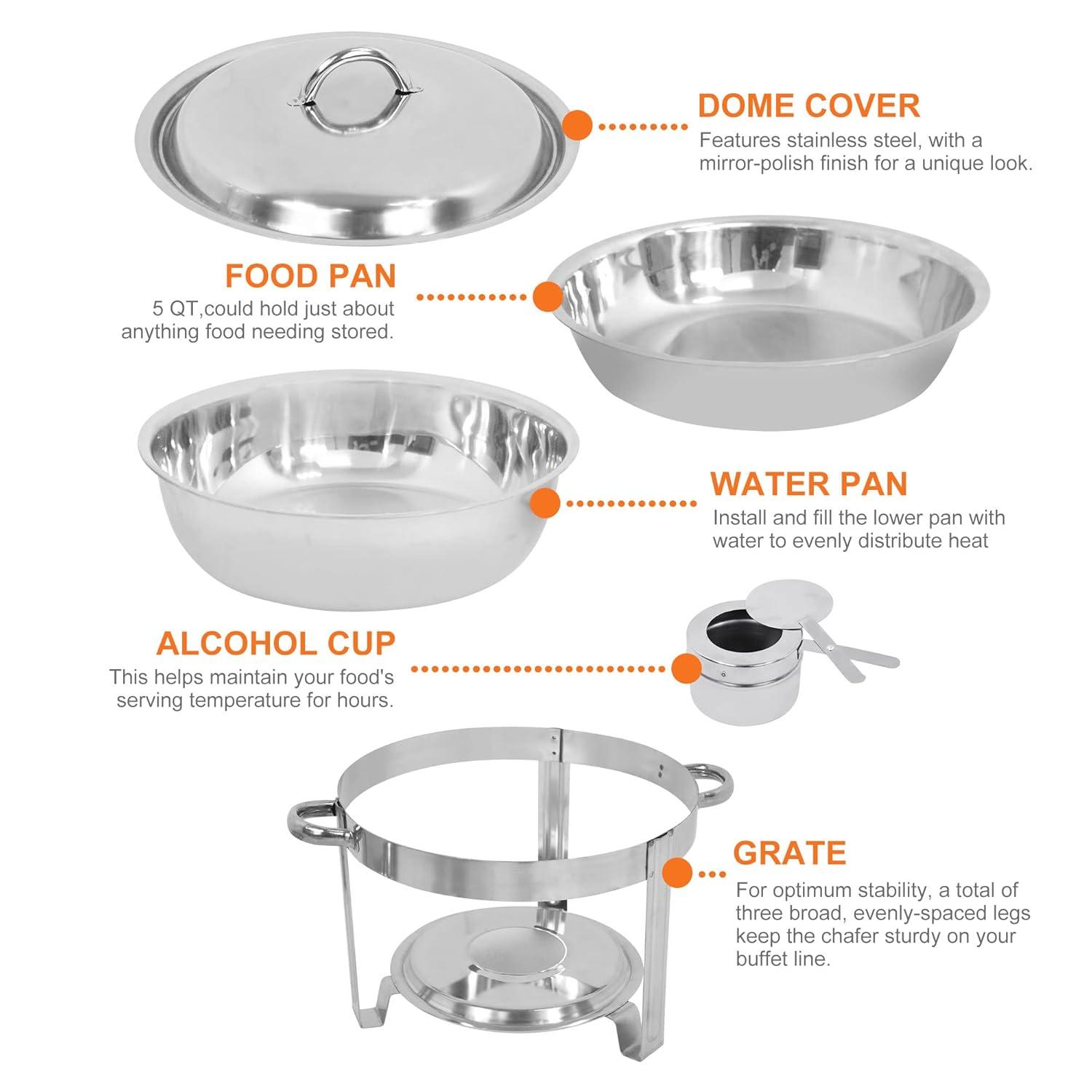 DOME COVER
Features stainless steel, with a mirror-polish finish for a unique look.

FOOD PAN
5 QT,could hold just about anything food needing stored.

WATER PAN
Install and fill the lower pan with water to evenly distribute heat

ALCOHOL CUP
This helps maintain your food's serving temperature for hours.

GRATE
For optimum stability, a total of three broad, evenly-spaced legs keep the chafer sturdy on your buffet line.