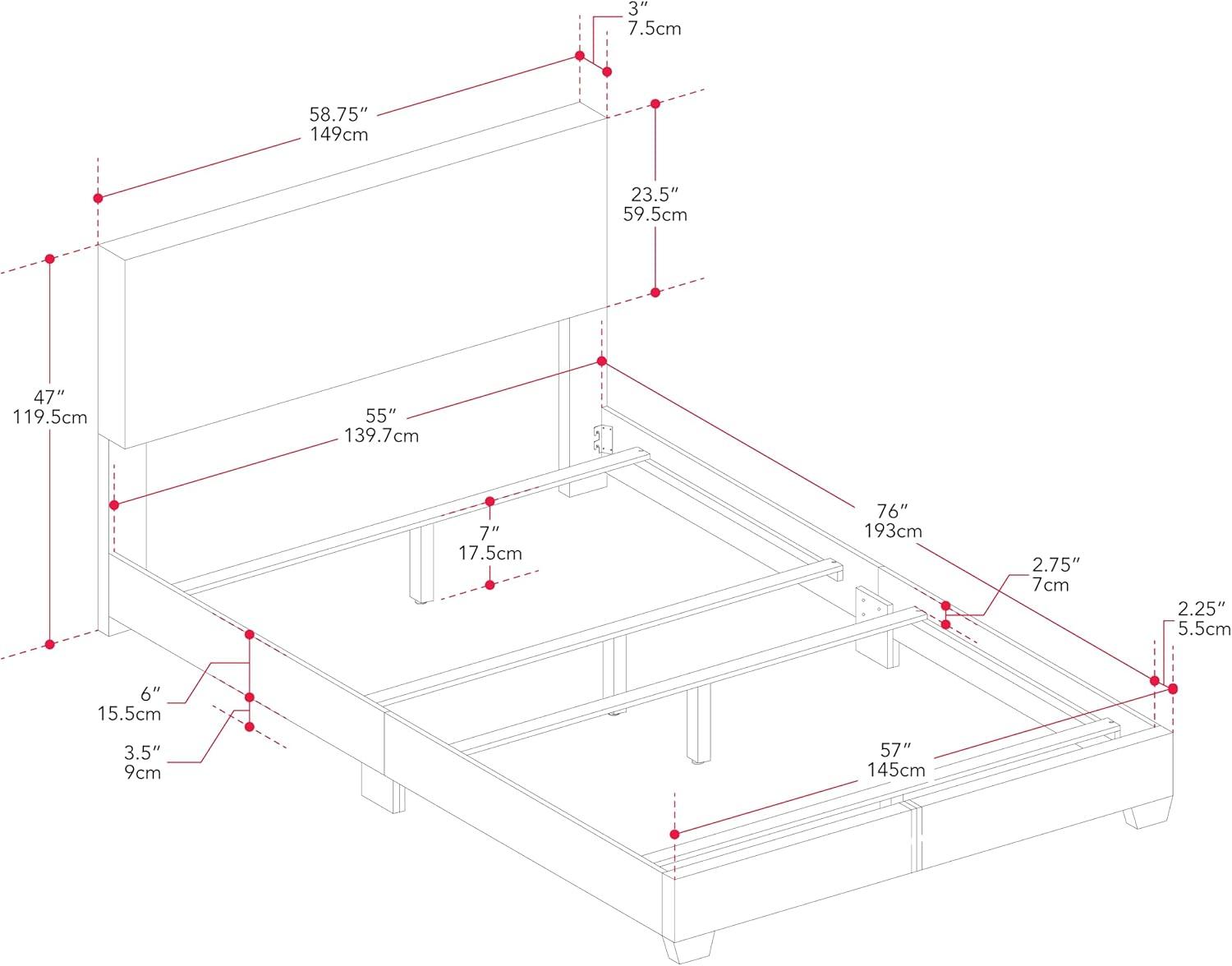 3″
7.5cm

58.75″
149cm

23.5″
59.5cm

47″
119.5cm

55″
139.7cm

7″
17.5cm

76″
193cm

2.75″
7cm

2.25″
5.5cm

6″
15.5cm

3.5″
9cm

57″
145cm