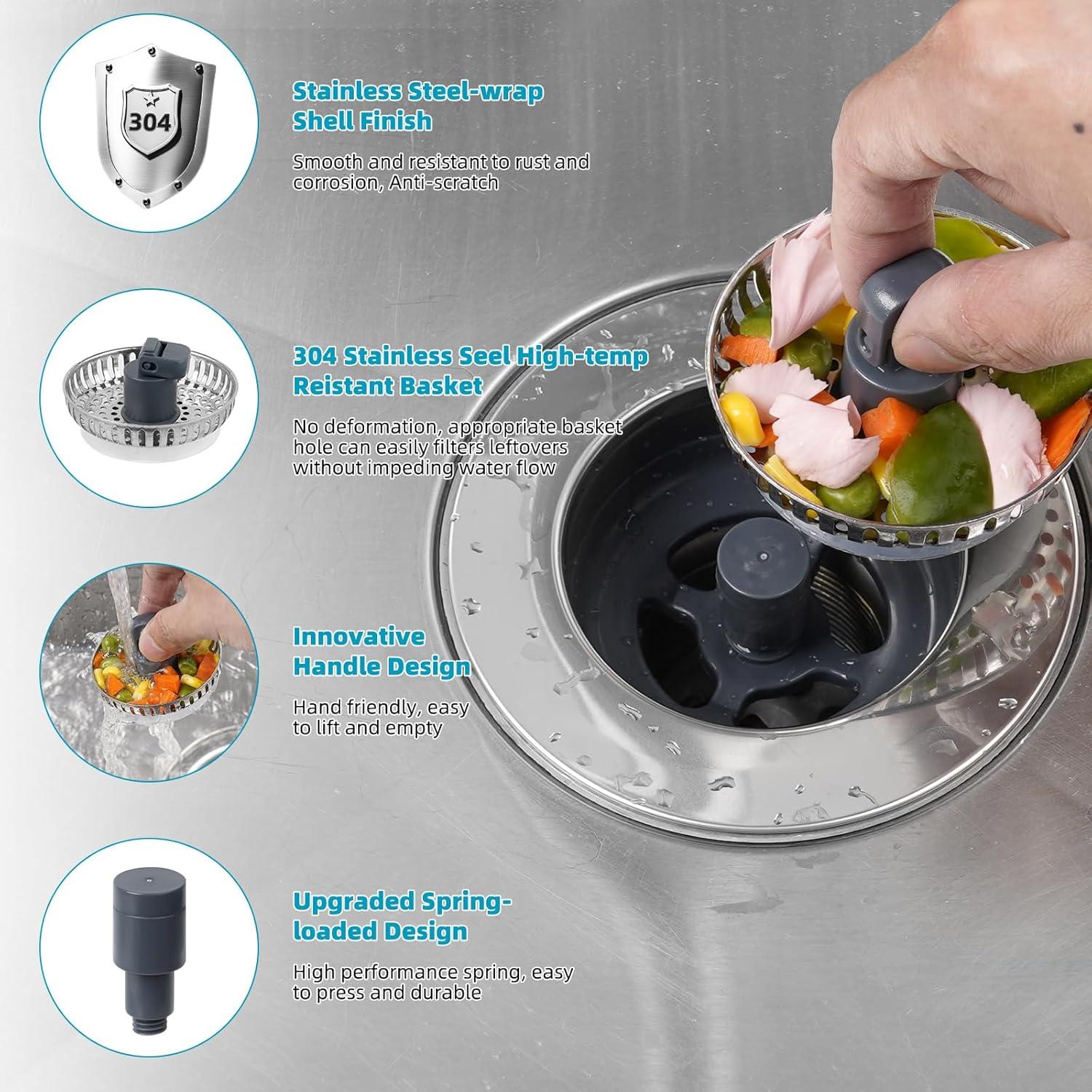 304

Stainless Steel-wrap Shell Finish

Smooth and resistant to rust and corrosion, Anti-scratch

304 Stainless Seel High-temp Reistant Basket

No deformation, appropriate basket hole can easily filters leftovers without impeding water flow

Innovative Handle Design

Hand friendly, easy to lift and empty

Upgraded Spring-loaded Design

High performance spring, easy to press and durable